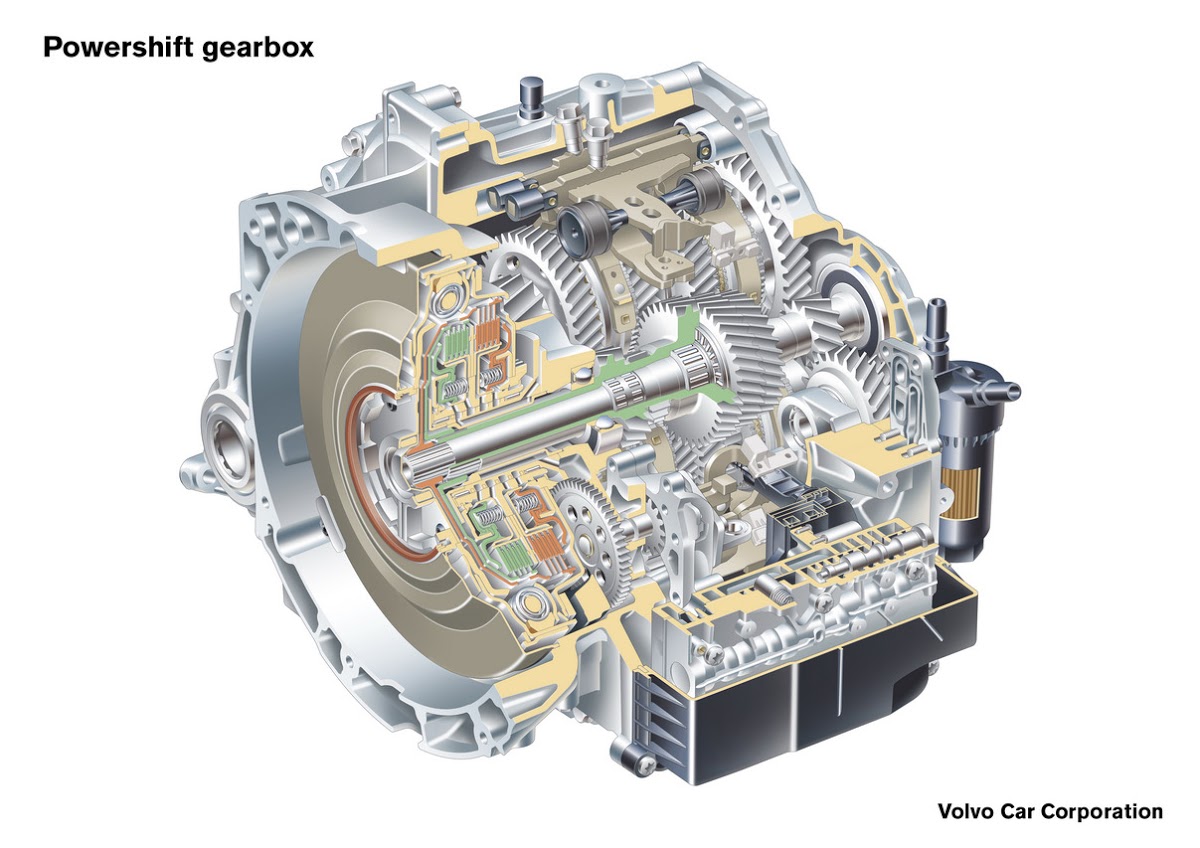 Powershift gearbox

Volvo Car Corporation