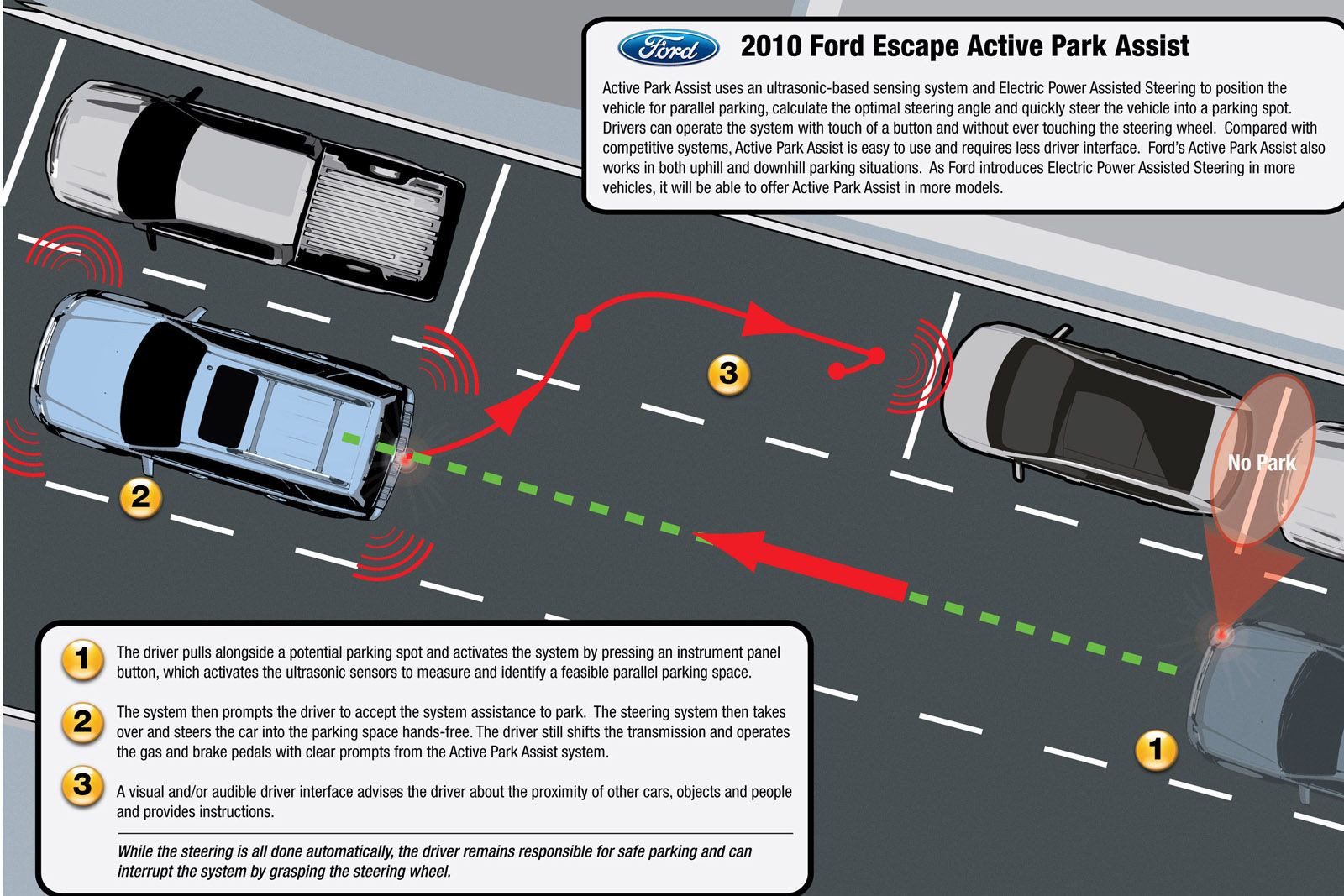 Ford

2010 Ford Escape Active Park Assist

Active Park Assist uses an ultrasonic-based sensing system and Electric Power Assisted Steering to position the vehicle for parallel parking, calculate the optimal steering angle and quickly steer the vehicle into a parking spot. Drivers can operate the system with touch of a button and without ever touching the steering wheel. Compared with competitive systems, Active Park Assist is easy to use and requires less driver interface. Ford's Active Park Assist also works in both uphill and downhill parking situations. As Ford introduces Electric Power Assisted Steering in more vehicles, it will be able to offer Active Park Assist in more models.

3

2

No Park

1

1 The driver pulls alongside a potential parking spot and activates the system by pressing an instrument panel button, which activates the ultrasonic sensors to measure and identify a feasible parallel parking space.

2 The system then prompts the driver to accept the system assistance to park. The steering system then takes over and steers the car into the parking space hands-free. The driver still shifts the transmission and operates the gas and brake pedals with clear prompts from the Active Park Assist system.

3 A visual and/or audible driver interface advises the driver about the proximity of other cars, objects and people and provides instructions.

While the steering is all done automatically, the driver remains responsible for safe parking and can interrupt the system by grasping the steering wheel.