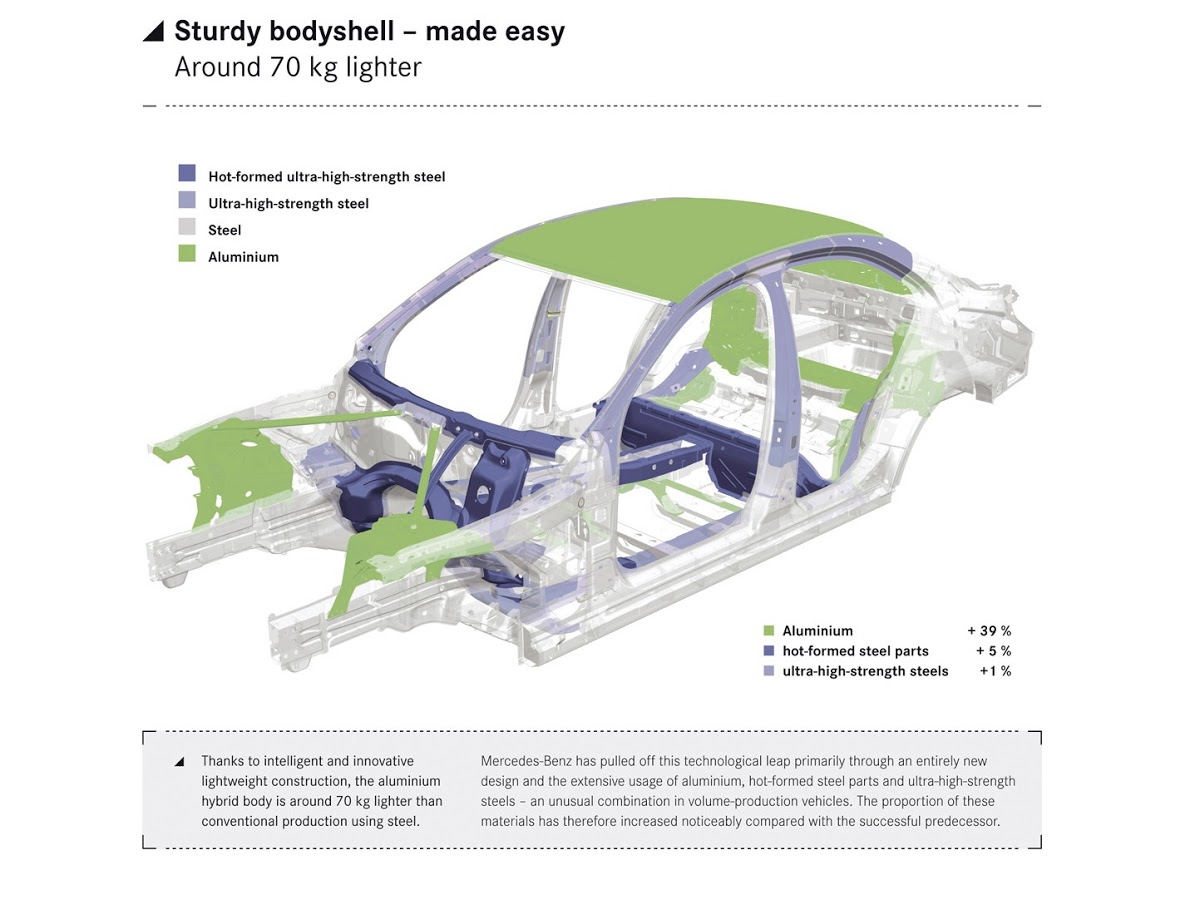 Sturdy bodyshell – made easy
Around 70 kg lighter

Hot-formed ultra-high-strength steel
Ultra-high-strength steel
Steel
Aluminium

| Aluminium | + 39 % |
|---|---|
| hot-formed steel parts | + 5 % |
| ultra-high-strength steels | +1 % |

Thanks to intelligent and innovative lightweight construction, the aluminium hybrid body is around 70 kg lighter than conventional production using steel.

Mercedes-Benz has pulled off this technological leap primarily through an entirely new design and the extensive usage of aluminium, hot-formed steel parts and ultra-high-strength steels – an unusual combination in volume-production vehicles. The proportion of these materials has therefore increased noticeably compared with the successful predecessor.