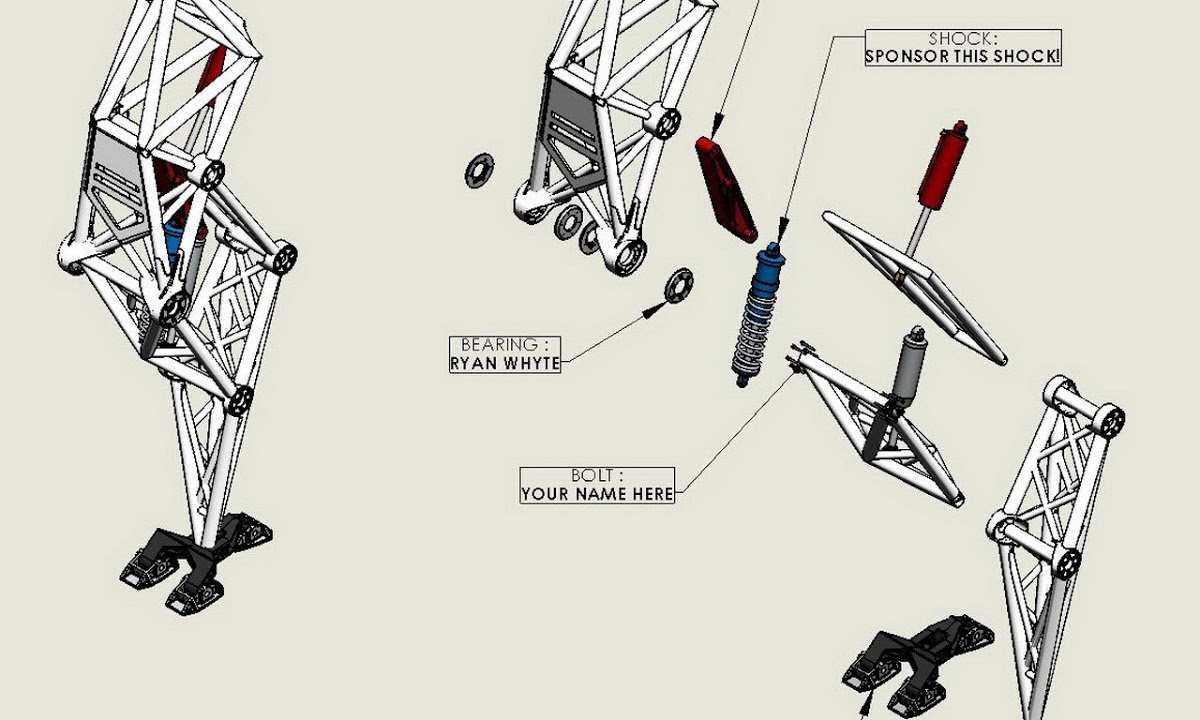 SHOCK:
SPONSOR THIS SHOCK!

BEARING :
RYAN WHYTE

BOLT :
YOUR NAME HERE