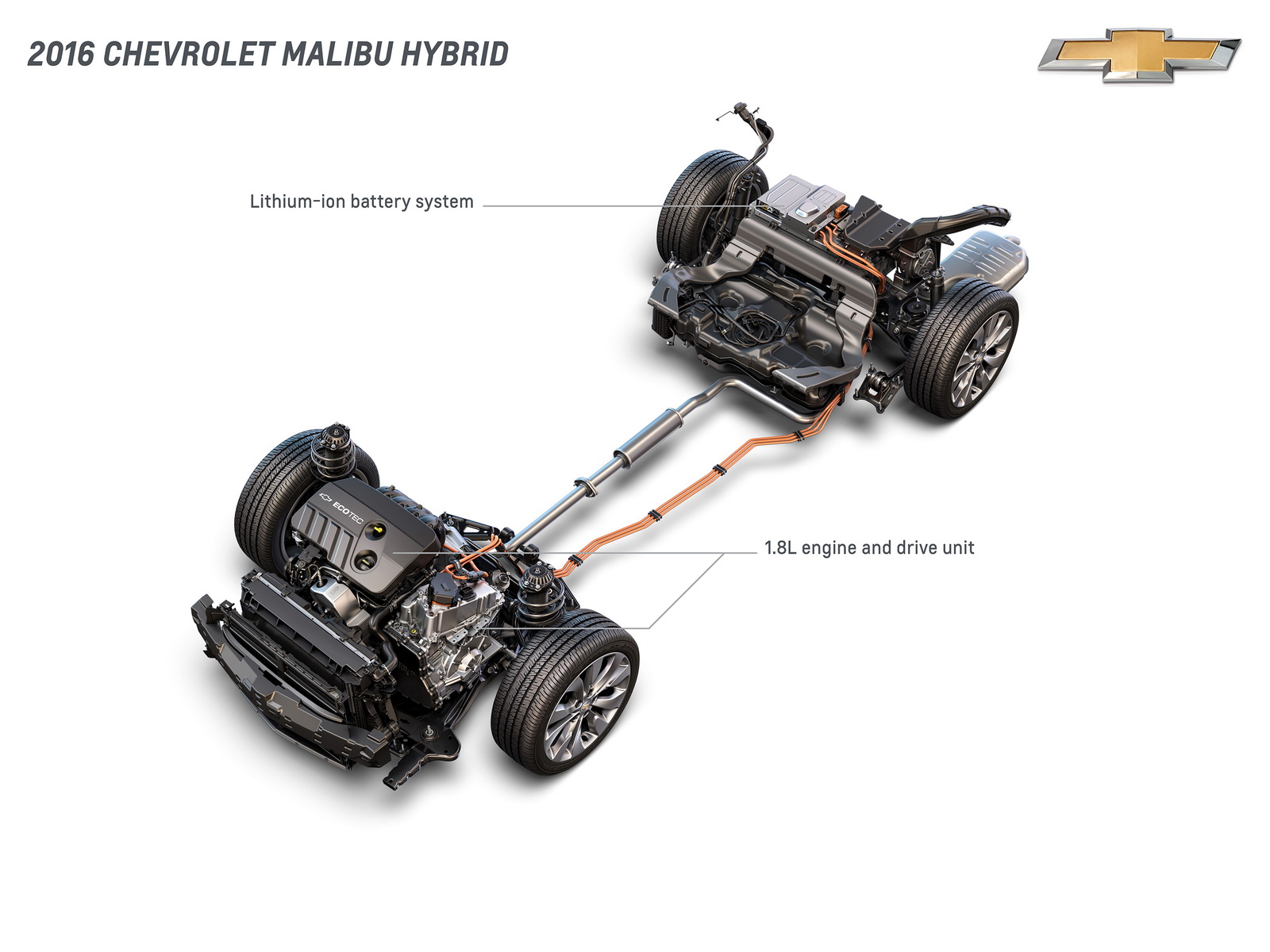 2016 CHEVROLET MALIBU HYBRID

Lithium-ion battery system

ECOTEC

1.8L engine and drive unit