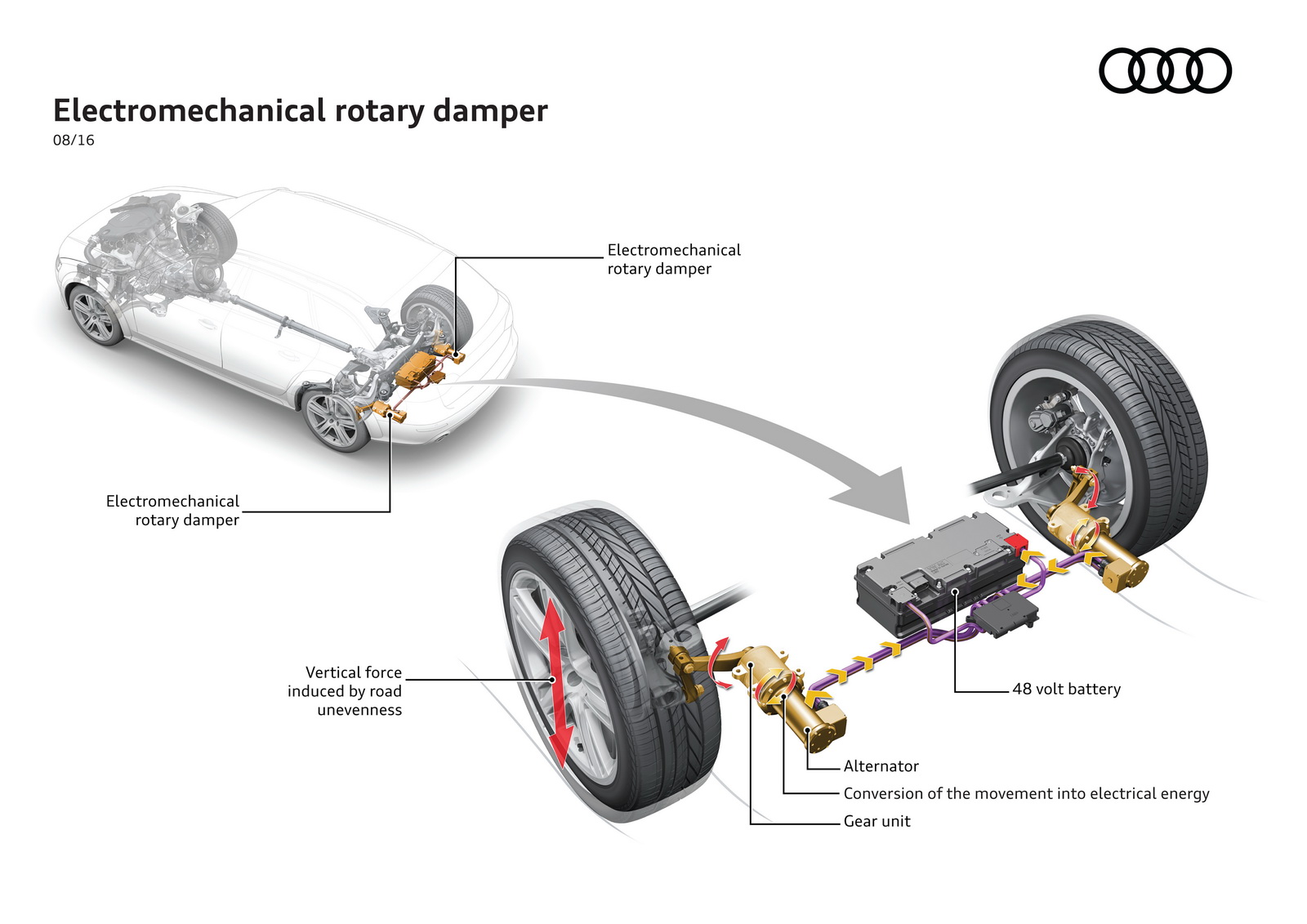 Electromechanical rotary damper
08/16

Electromechanical rotary damper

Electromechanical rotary damper

Vertical force induced by road unevenness

48 volt battery

Alternator

Conversion of the movement into electrical energy

Gear unit