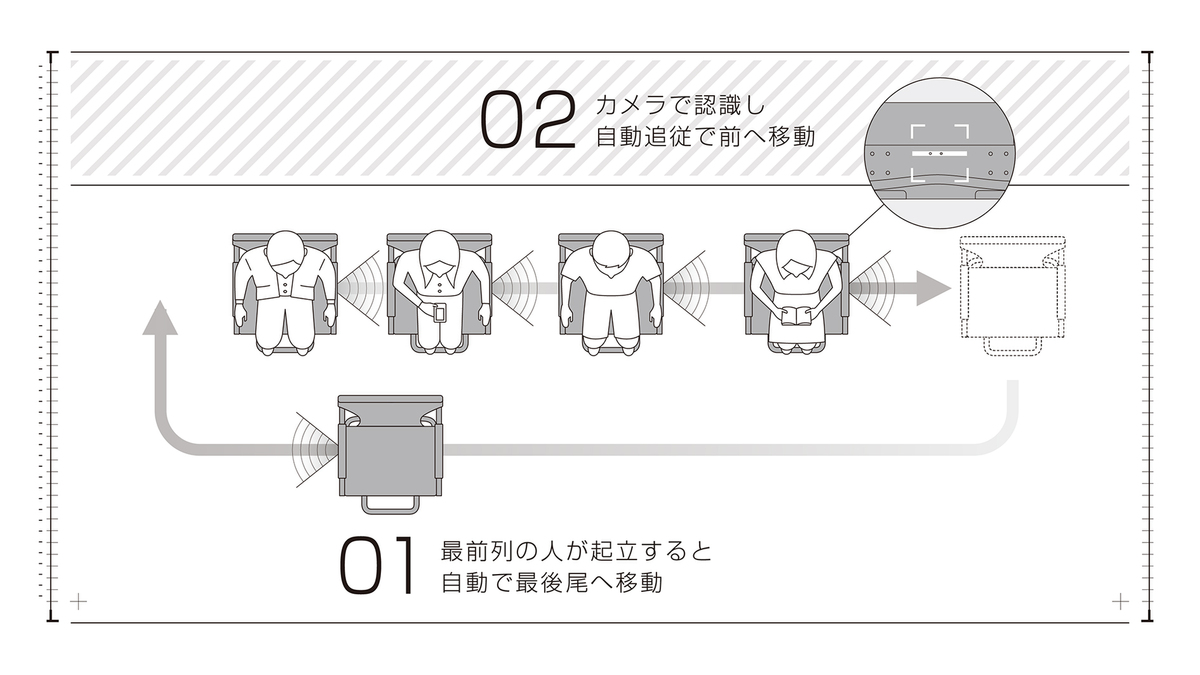 02 カメラで認識し
自動追従で前へ移動

01 最前列の人が起立すると
自動で最後尾へ移動