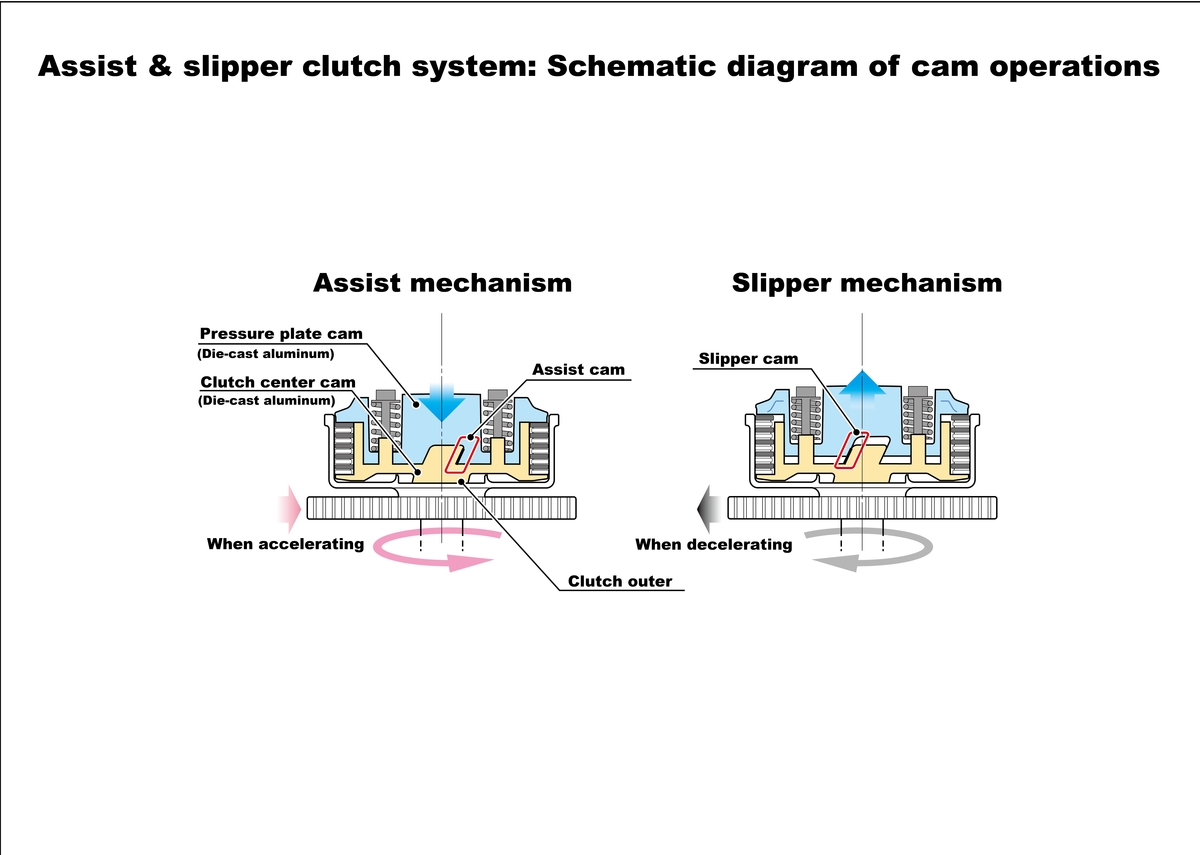 Assist & slipper clutch system: Schematic diagram of cam operations

Assist mechanism

Pressure plate cam
(Die-cast aluminum)

Clutch center cam
(Die-cast aluminum)

Assist cam

When accelerating

Clutch outer

Slipper mechanism

Slipper cam

When decelerating