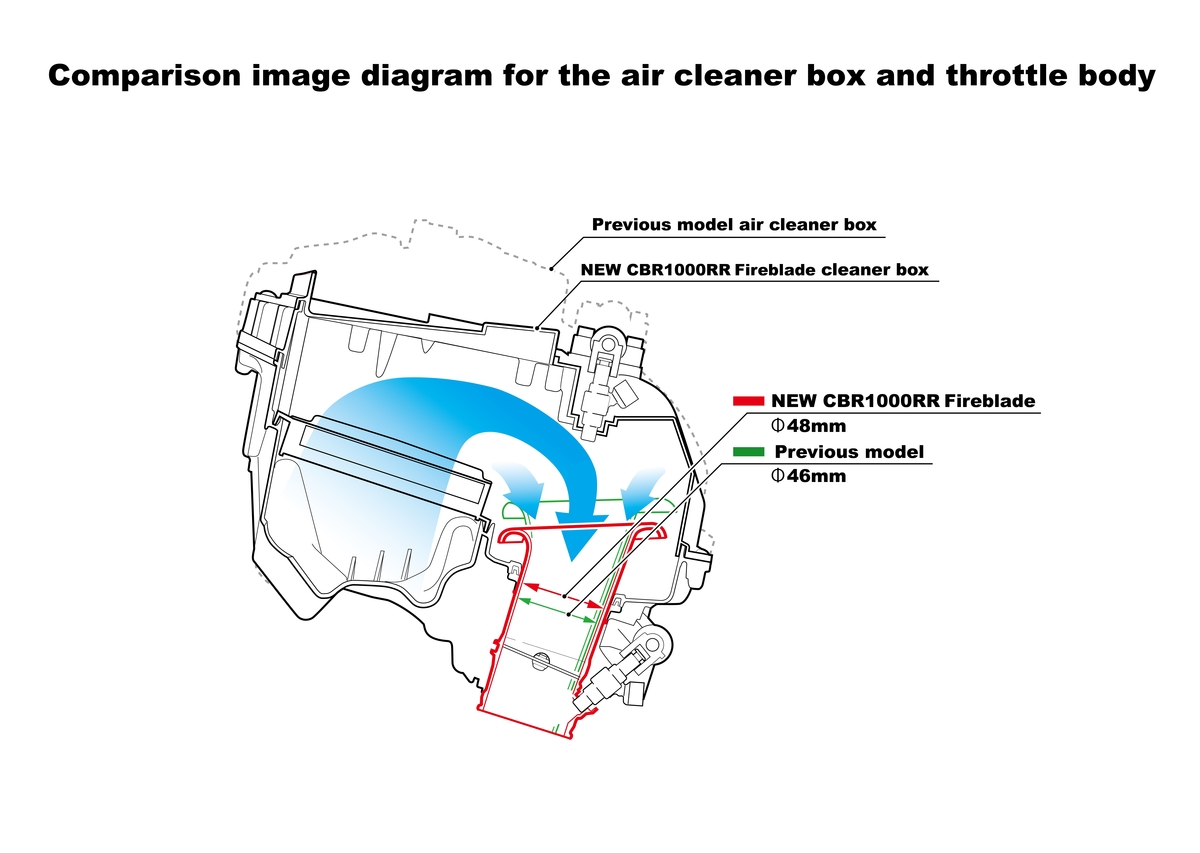 Comparison image diagram for the air cleaner box and throttle body

Previous model air cleaner box

NEW CBR1000RR Fireblade cleaner box

NEW CBR1000RR Fireblade
Φ48mm

Previous model
Φ46mm