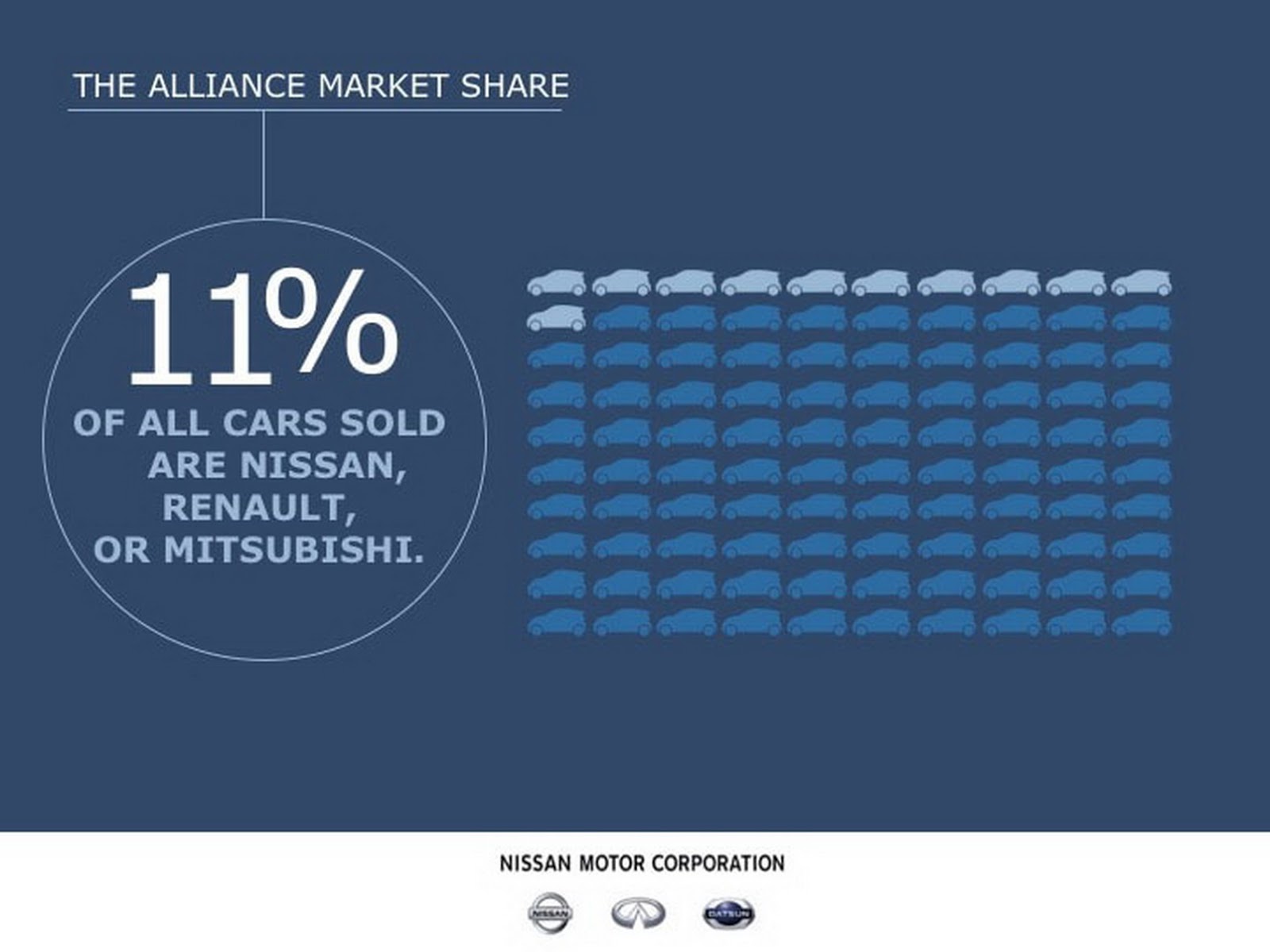 THE ALLIANCE MARKET SHARE

11%

OF ALL CARS SOLD ARE NISSAN, RENAULT, OR MITSUBISHI.

NISSAN MOTOR CORPORATION

NISSAN

DATSUN