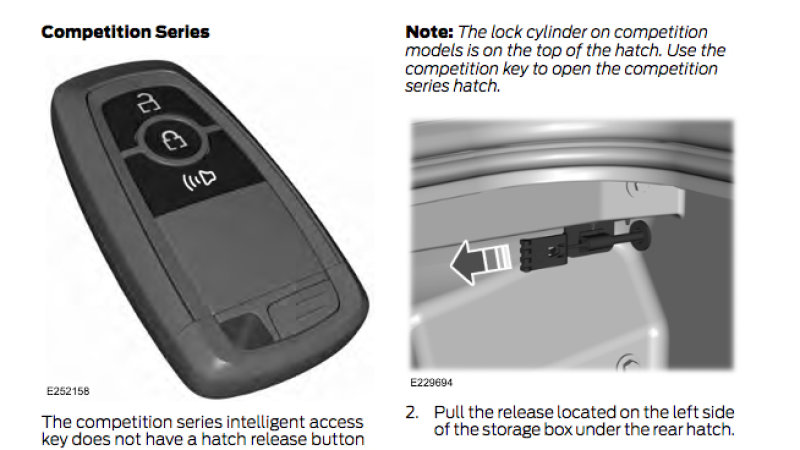 **Competition Series**

E252158

The competition series intelligent access key does not have a hatch release button

**Note:** *The lock cylinder on competition models is on the top of the hatch. Use the competition key to open the competition series hatch.*

E229694

2. Pull the release located on the left side of the storage box under the rear hatch.