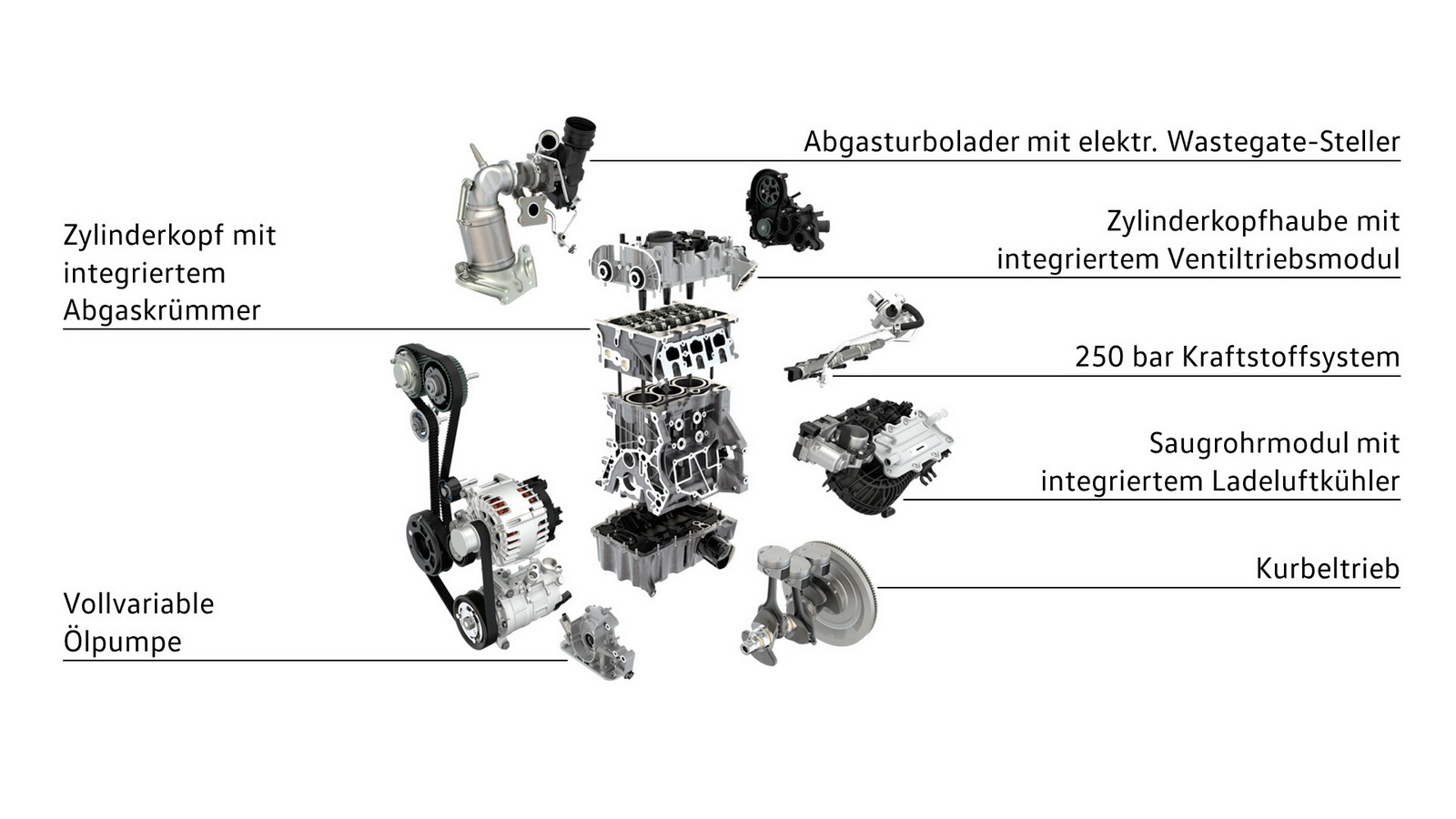 Abgasturbolader mit elektr. Wastegate-Steller

Zylinderkopf mit integriertem Abgaskrümmer

Zylinderkopfhaube mit integriertem Ventiltriebsmodul

250 bar Kraftstoffsystem

Saugrohrmodul mit integriertem Ladeluftkühler

Kurbeltrieb

Vollvariable Ölpumpe