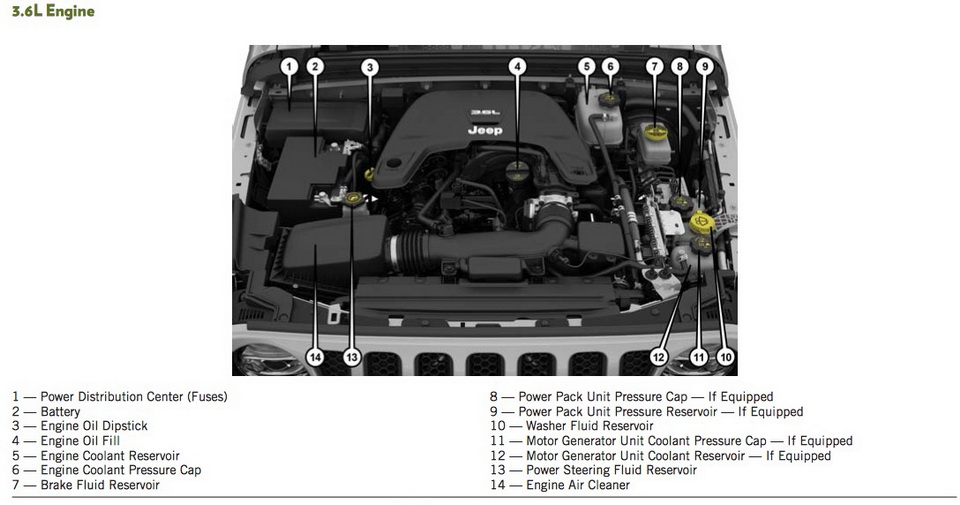 3.6L Engine

1 2 3 4 5 6 7 8 9

3.6L
Jeep

14 13 12 11 10

1 — Power Distribution Center (Fuses)
2 — Battery
3 — Engine Oil Dipstick
4 — Engine Oil Fill
5 — Engine Coolant Reservoir
6 — Engine Coolant Pressure Cap
7 — Brake Fluid Reservoir

8 — Power Pack Unit Pressure Cap — If Equipped
9 — Power Pack Unit Pressure Reservoir — If Equipped
10 — Washer Fluid Reservoir
11 — Motor Generator Unit Coolant Pressure Cap — If Equipped
12 — Motor Generator Unit Coolant Reservoir — If Equipped
13 — Power Steering Fluid Reservoir
14 — Engine Air Cleaner