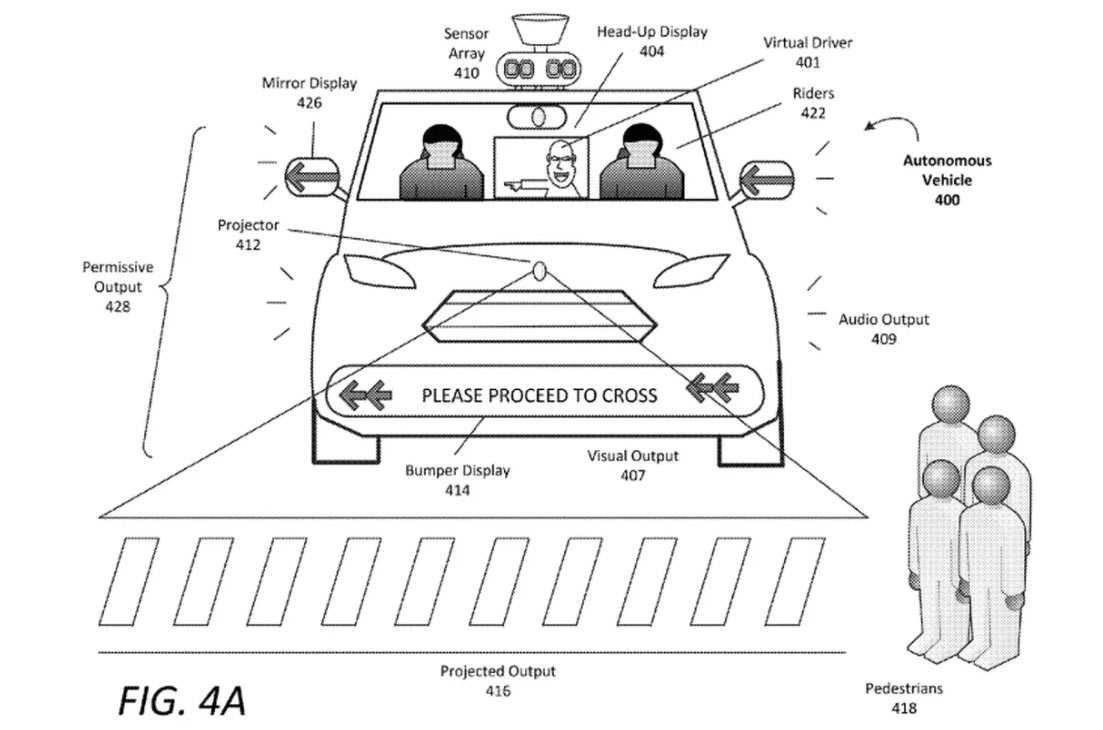 Sensor Array 410

Head-Up Display 404

Virtual Driver 401

Mirror Display 426

Riders 422

Autonomous Vehicle 400

Projector 412

Permissive Output 428

Audio Output 409

PLEASE PROCEED TO CROSS

Bumper Display 414

Visual Output 407

Projected Output 416

FIG. 4A

Pedestrians 418