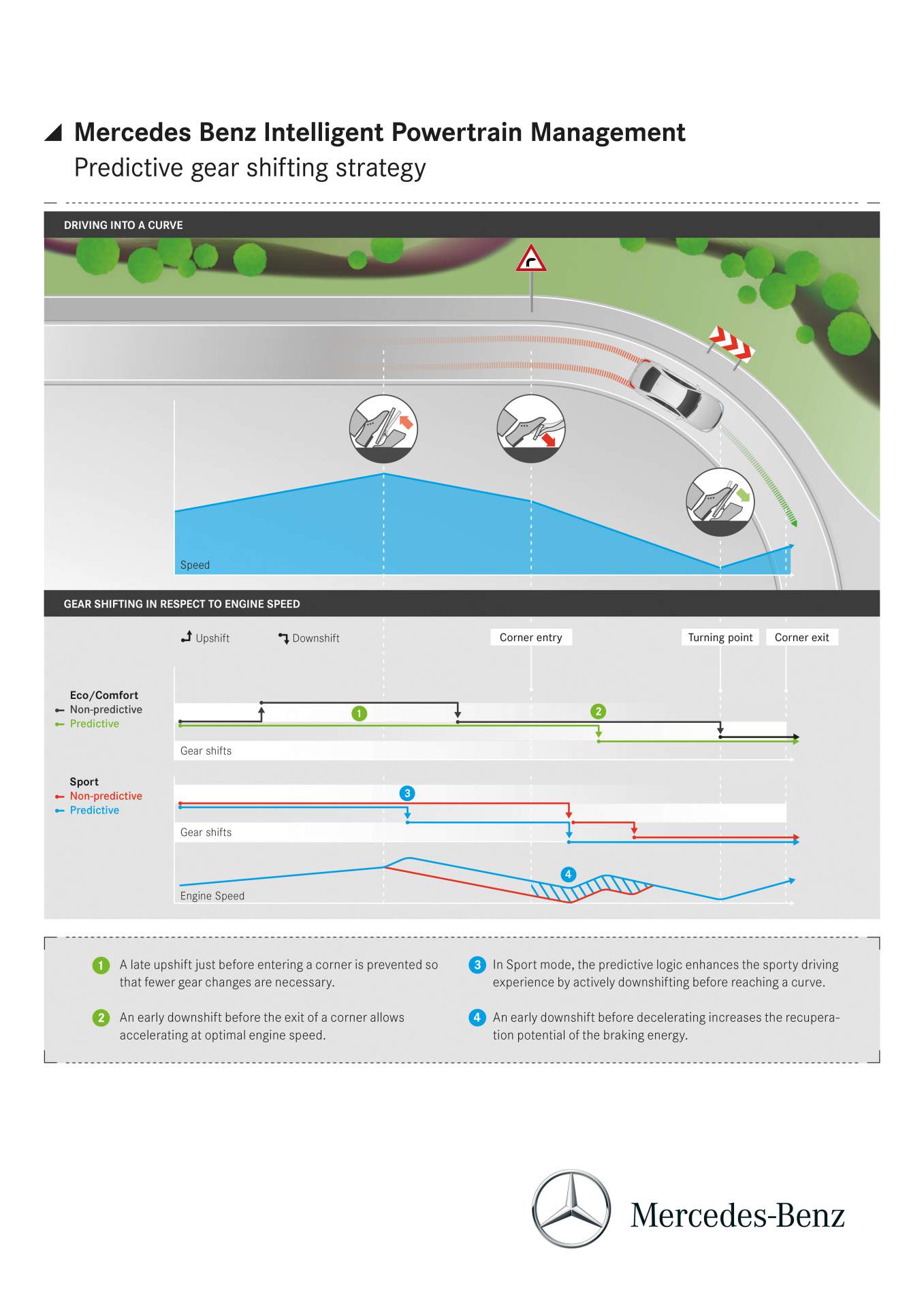 Mercedes Benz Intelligent Powertrain Management
Predictive gear shifting strategy

DRIVING INTO A CURVE

Speed

GEAR SHIFTING IN RESPECT TO ENGINE SPEED

Upshift Downshift Corner entry Turning point Corner exit

Eco/Comfort
Non-predictive
Predictive

1 2

Gear shifts

Sport
Non-predictive
Predictive

3

Gear shifts

4

Engine Speed

1 A late upshift just before entering a corner is prevented so that fewer gear changes are necessary.

2 An early downshift before the exit of a corner allows accelerating at optimal engine speed.

3 In Sport mode, the predictive logic enhances the sporty driving experience by actively downshifting before reaching a curve.

4 An early downshift before decelerating increases the recuperation potential of the braking energy.

Mercedes-Benz