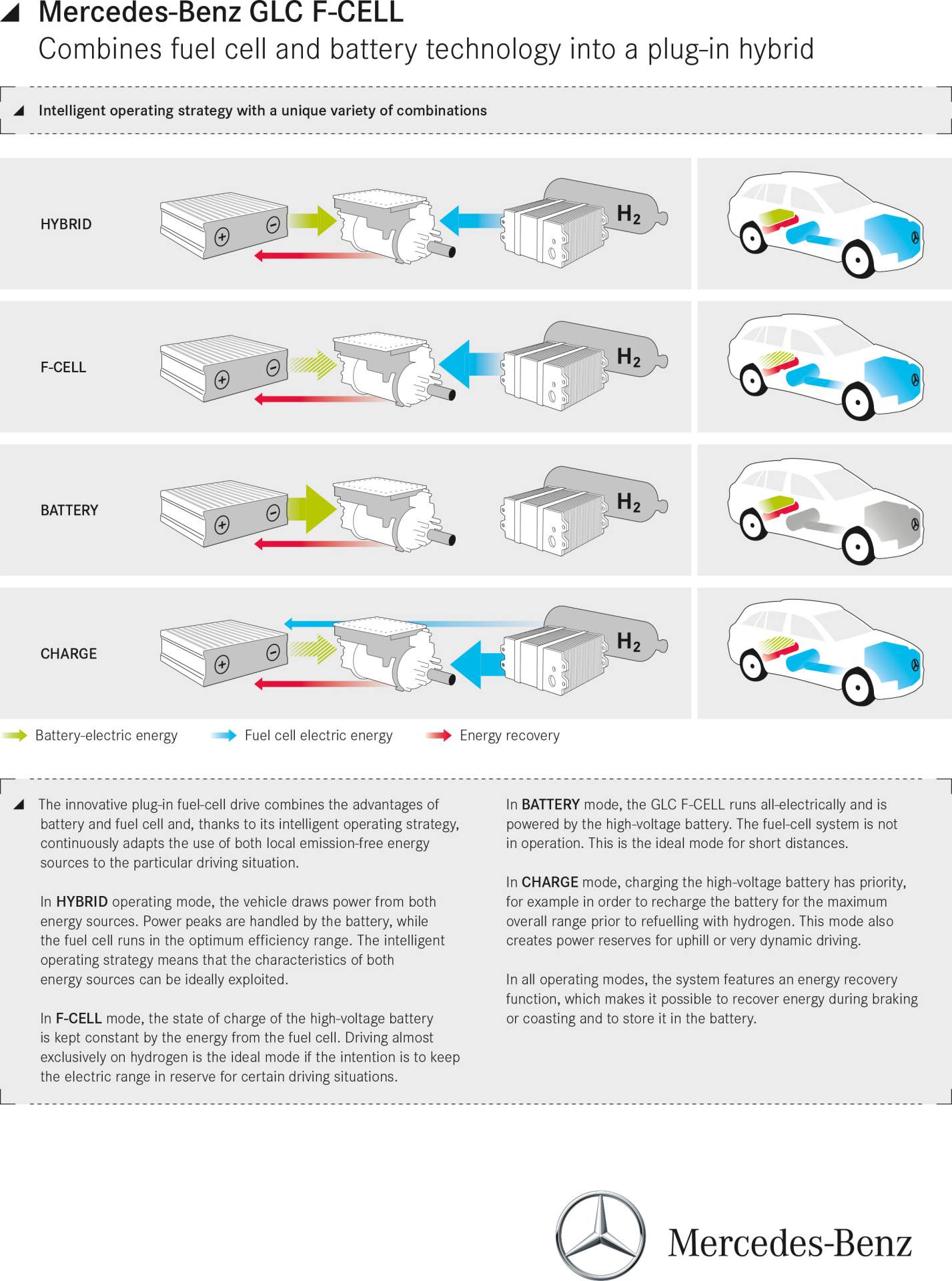 Mercedes-Benz GLC F-CELL
Combines fuel cell and battery technology into a plug-in hybrid

Intelligent operating strategy with a unique variety of combinations

HYBRID
$H_2$

F-CELL
$H_2$

BATTERY
$H_2$

CHARGE
$H_2$

Battery-electric energy
Fuel cell electric energy
Energy recovery

The innovative plug-in fuel-cell drive combines the advantages of battery and fuel cell and, thanks to its intelligent operating strategy, continuously adapts the use of both local emission-free energy sources to the particular driving situation.

In HYBRID operating mode, the vehicle draws power from both energy sources. Power peaks are handled by the battery, while the fuel cell runs in the optimum efficiency range. The intelligent operating strategy means that the characteristics of both energy sources can be ideally exploited.

In F-CELL mode, the state of charge of the high-voltage battery is kept constant by the energy from the fuel cell. Driving almost exclusively on hydrogen is the ideal mode if the intention is to keep the electric range in reserve for certain driving situations.

In BATTERY mode, the GLC F-CELL runs all-electrically and is powered by the high-voltage battery. The fuel-cell system is not in operation. This is the ideal mode for short distances.

In CHARGE mode, charging the high-voltage battery has priority, for example in order to recharge the battery for the maximum overall range prior to refuelling with hydrogen. This mode also creates power reserves for uphill or very dynamic driving.

In all operating modes, the system features an energy recovery function, which makes it possible to recover energy during braking or coasting and to store it in the battery.

Mercedes-Benz