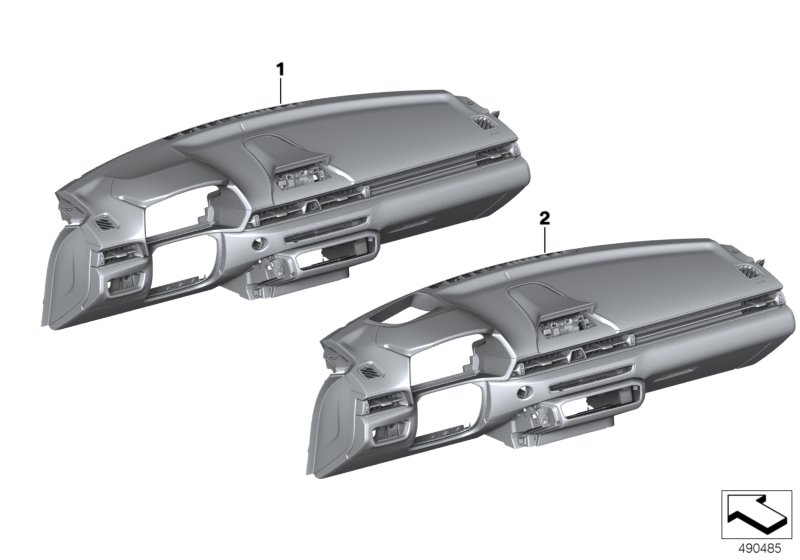 1

2

490485