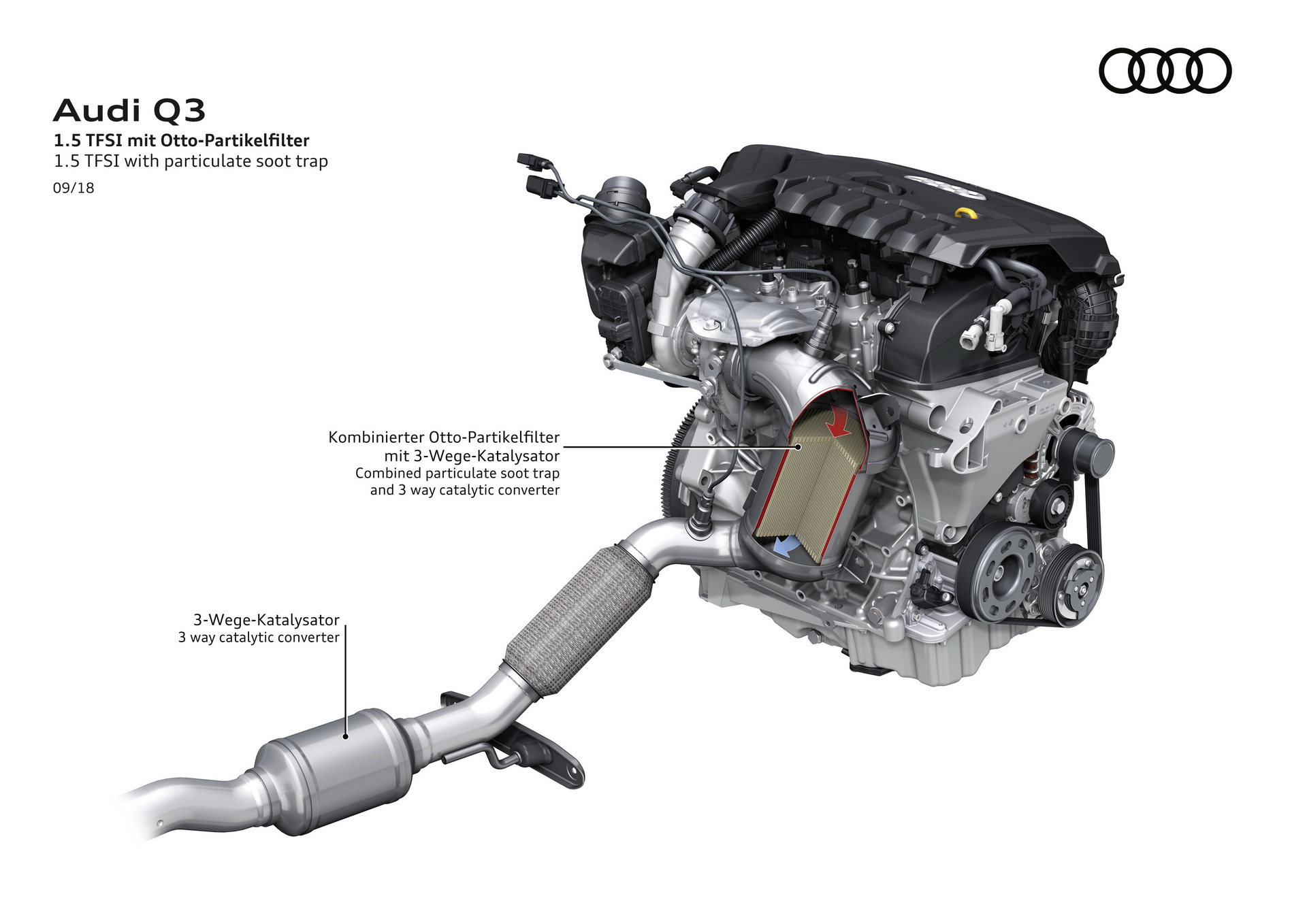 Audi Q3
1.5 TFSI mit Otto-Partikelfilter
1.5 TFSI with particulate soot trap
09/18

Kombinierter Otto-Partikelfilter mit 3-Wege-Katalysator
Combined particulate soot trap and 3 way catalytic converter

3-Wege-Katalysator
3 way catalytic converter