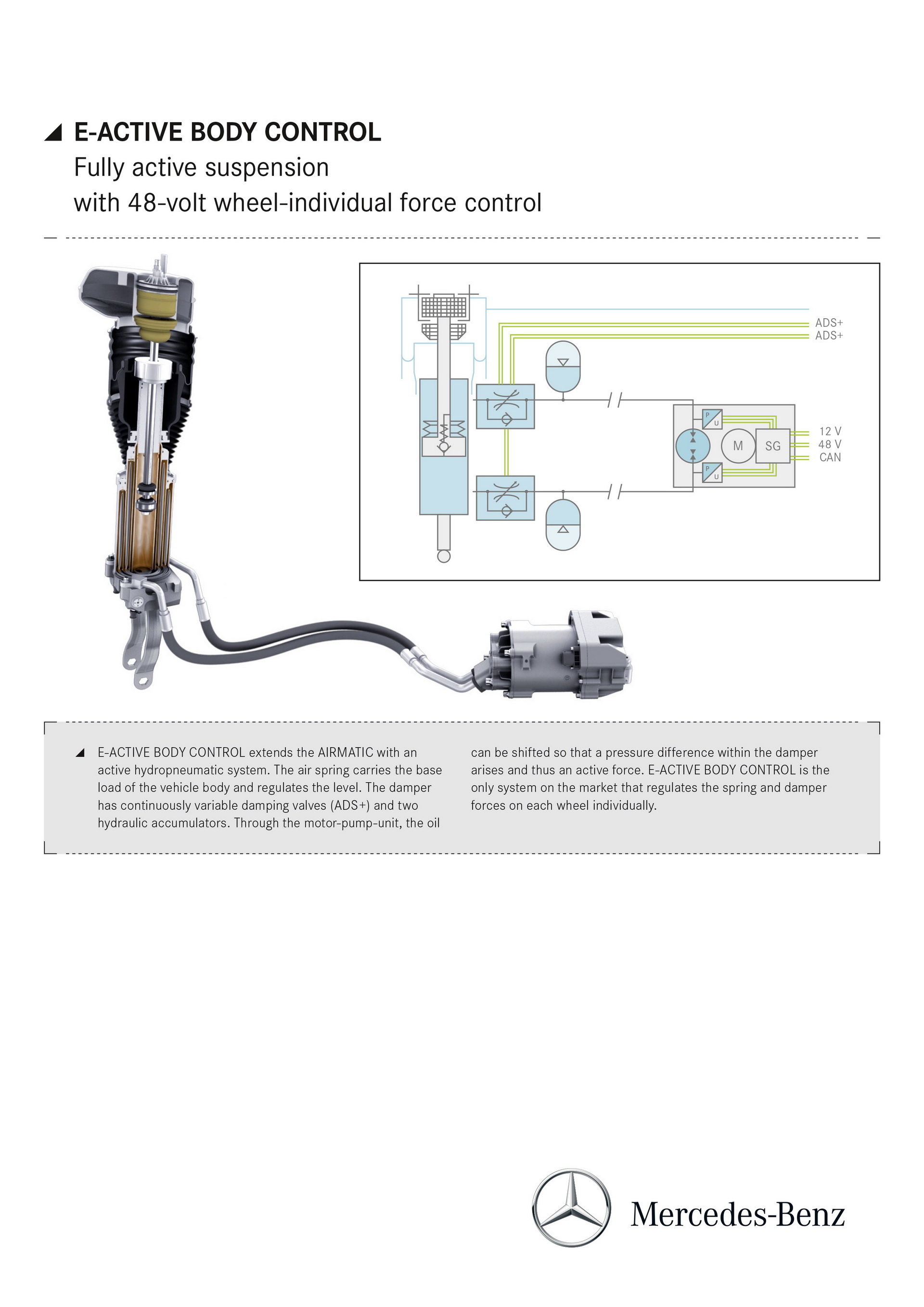 E-ACTIVE BODY CONTROL
Fully active suspension
with 48-volt wheel-individual force control

ADS+
ADS+
P
U
M
SG
P
U
12 V
48 V
CAN

E-ACTIVE BODY CONTROL extends the AIRMATIC with an active hydropneumatic system. The air spring carries the base load of the vehicle body and regulates the level. The damper has continuously variable damping valves (ADS+) and two hydraulic accumulators. Through the motor-pump-unit, the oil can be shifted so that a pressure difference within the damper arises and thus an active force. E-ACTIVE BODY CONTROL is the only system on the market that regulates the spring and damper forces on each wheel individually.

Mercedes-Benz