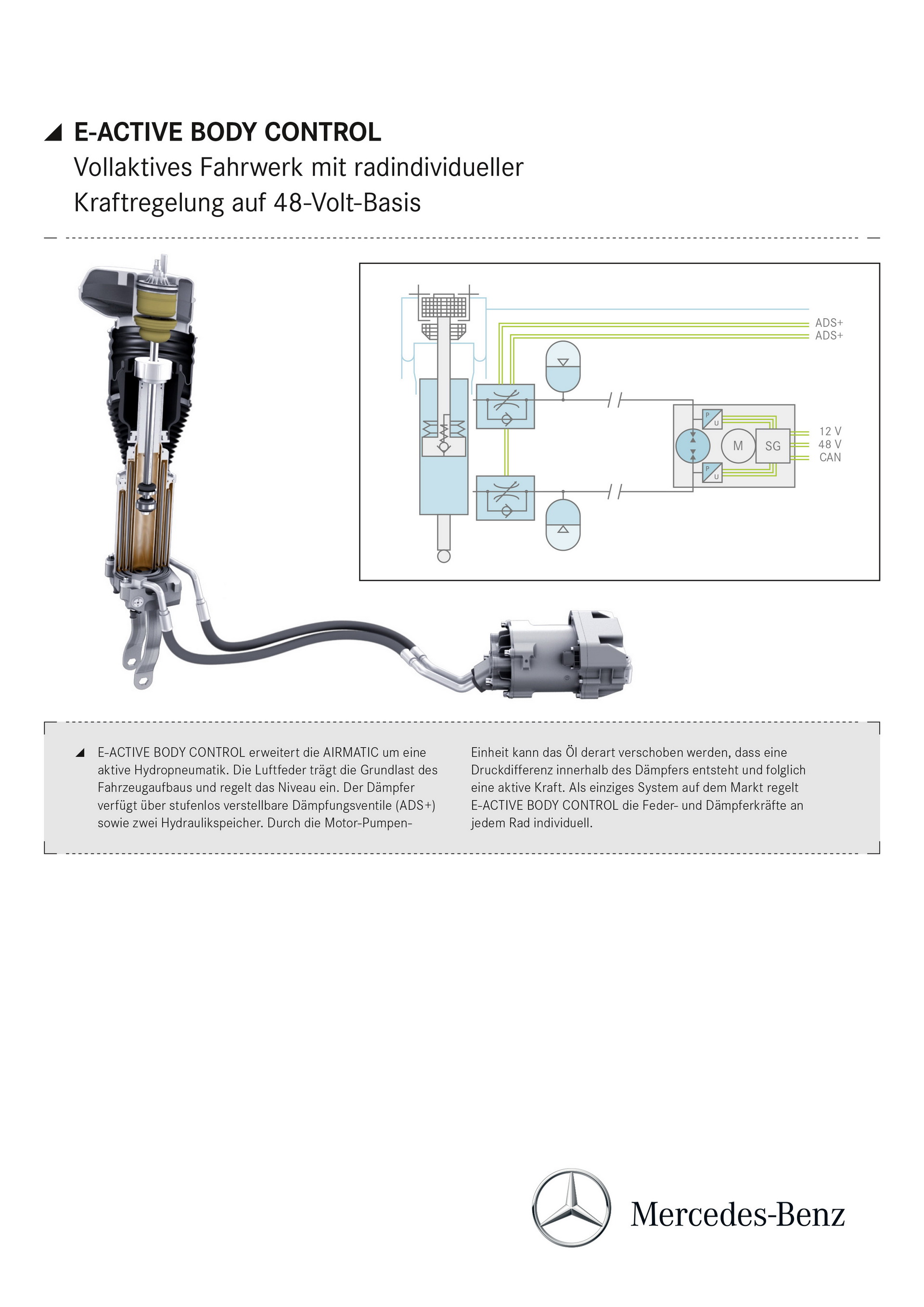 E-ACTIVE BODY CONTROL
Vollaktives Fahrwerk mit radindividueller Kraftregelung auf 48-Volt-Basis

ADS+
ADS+
P
U
M
SG
P
U
12 V
48 V
CAN

E-ACTIVE BODY CONTROL erweitert die AIRMATIC um eine aktive Hydropneumatik. Die Luftfeder trägt die Grundlast des Fahrzeugaufbaus und regelt das Niveau ein. Der Dämpfer verfügt über stufenlos verstellbare Dämpfungsventile (ADS+) sowie zwei Hydraulikspeicher. Durch die Motor-Pumpen-Einheit kann das Öl derart verschoben werden, dass eine Druckdifferenz innerhalb des Dämpfers entsteht und folglich eine aktive Kraft. Als einziges System auf dem Markt regelt E-ACTIVE BODY CONTROL die Feder- und Dämpferkräfte an jedem Rad individuell.

Mercedes-Benz