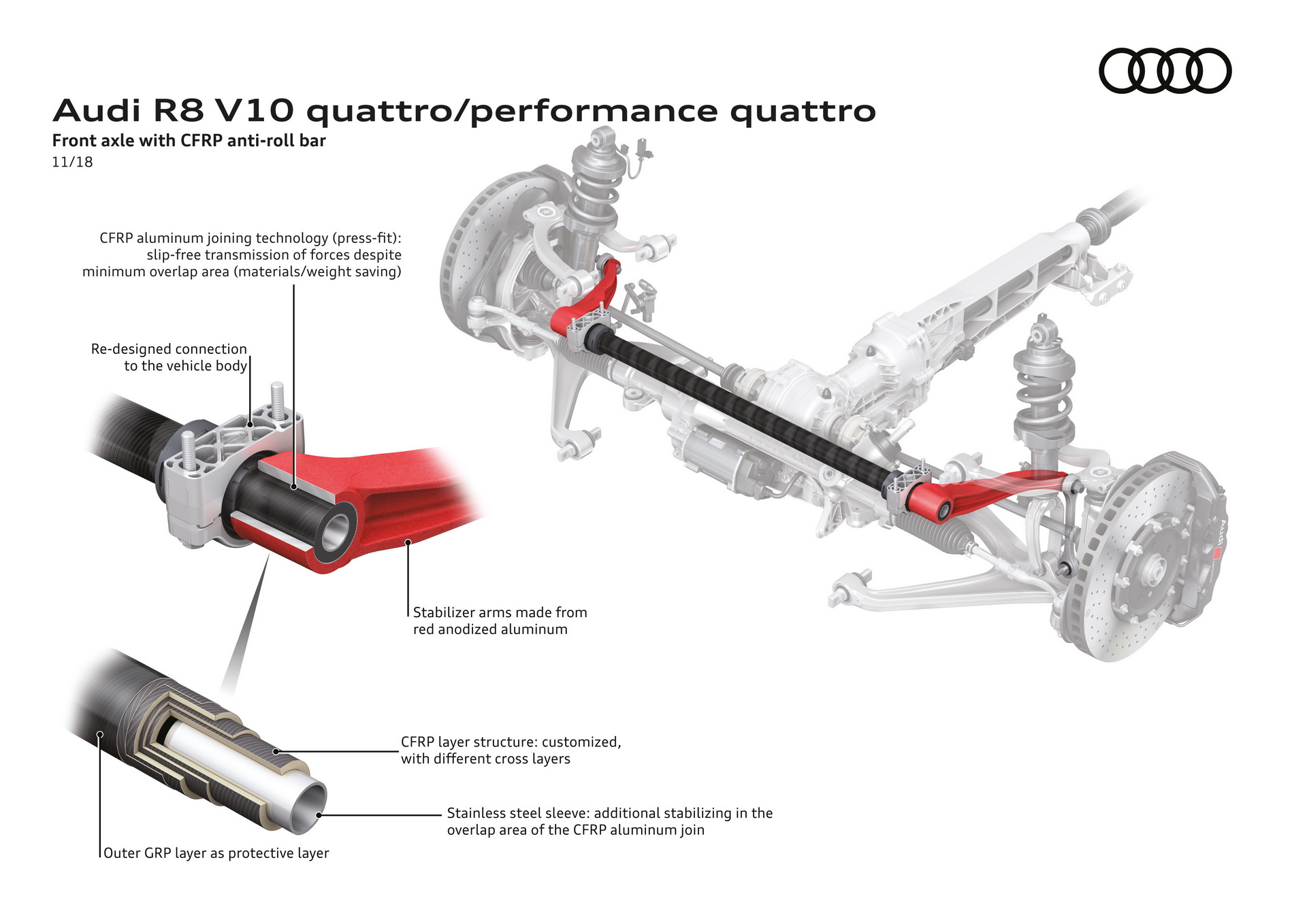 Audi R8 V10 quattro/performance quattro
Front axle with CFRP anti-roll bar
11/18

CFRP aluminum joining technology (press-fit): slip-free transmission of forces despite minimum overlap area (materials/weight saving)

Re-designed connection to the vehicle body

Stabilizer arms made from red anodized aluminum

CFRP layer structure: customized, with different cross layers

Stainless steel sleeve: additional stabilizing in the overlap area of the CFRP aluminum join

Outer GRP layer as protective layer

Audi