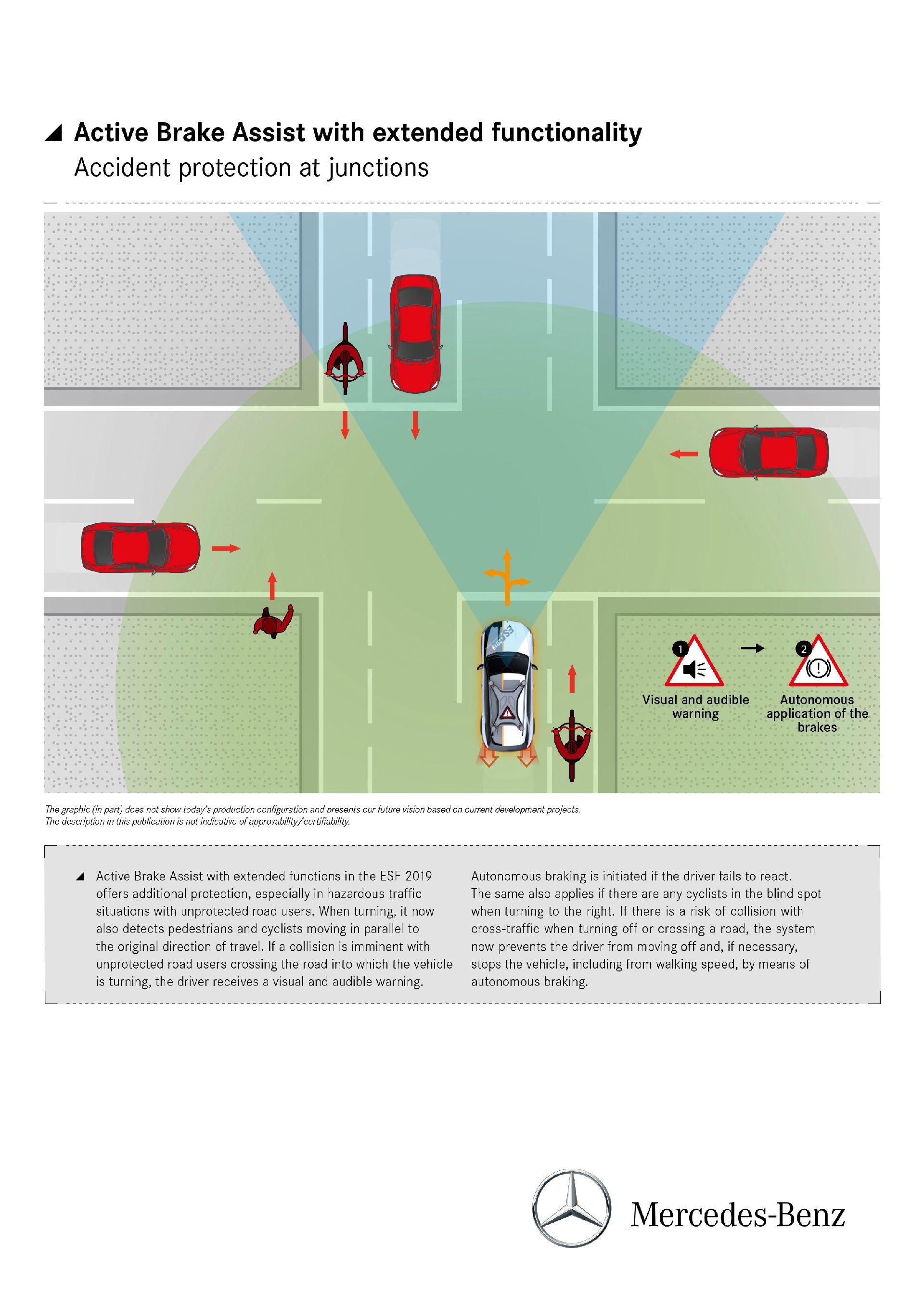 Active Brake Assist with extended functionality
Accident protection at junctions

ESF 2019

1 Visual and audible warning

2 Autonomous application of the brakes

The graphic (in part) does not show today's production configuration and presents our future vision based on current development projects.
The description in this publication is not indicative of approvability/certifiability.

Active Brake Assist with extended functions in the ESF 2019 offers additional protection, especially in hazardous traffic situations with unprotected road users. When turning, it now also detects pedestrians and cyclists moving in parallel to the original direction of travel. If a collision is imminent with unprotected road users crossing the road into which the vehicle is turning, the driver receives a visual and audible warning.

Autonomous braking is initiated if the driver fails to react. The same also applies if there are any cyclists in the blind spot when turning to the right. If there is a risk of collision with cross-traffic when turning off or crossing a road, the system now prevents the driver from moving off and, if necessary, stops the vehicle, including from walking speed, by means of autonomous braking.

Mercedes-Benz