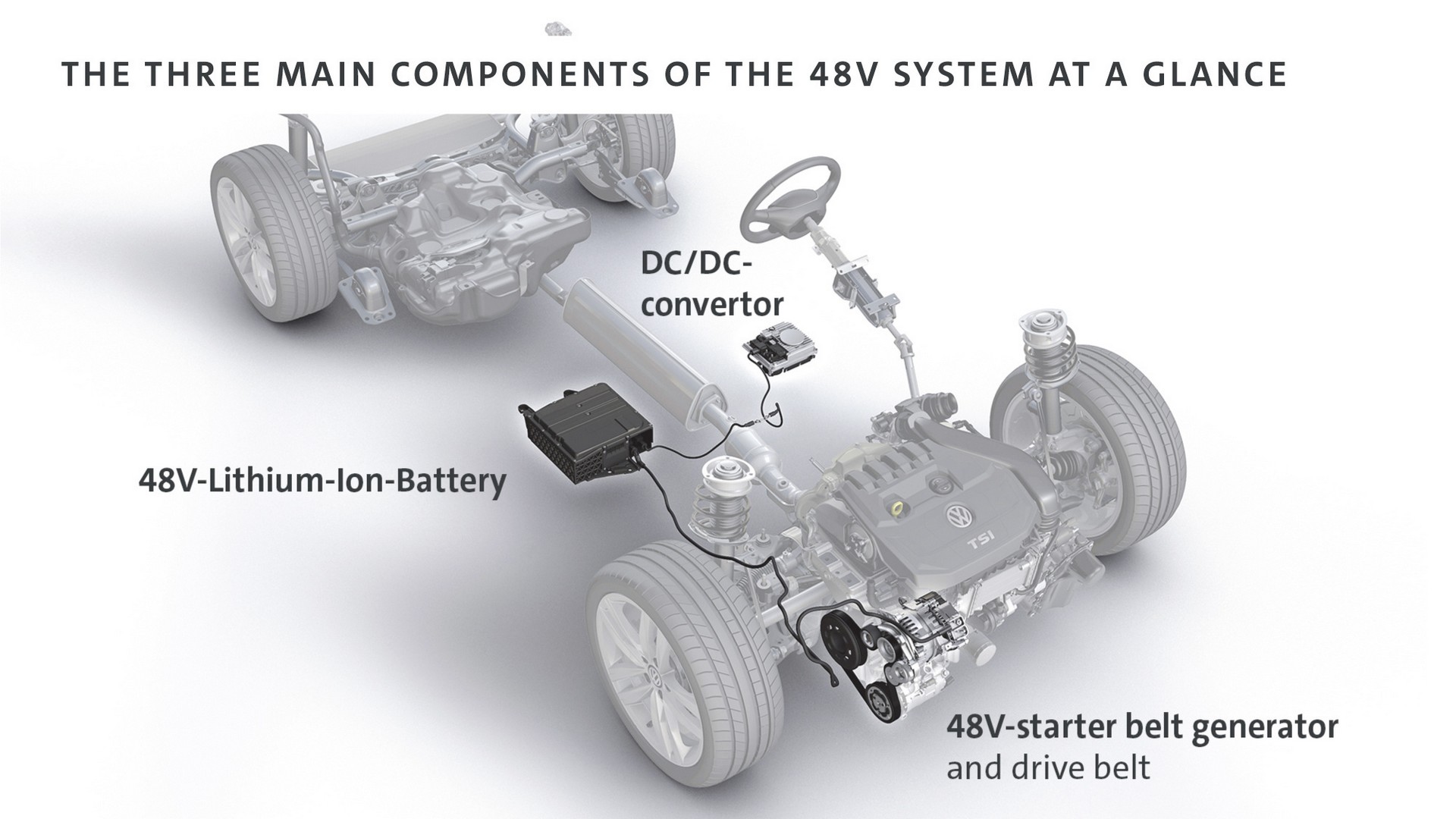 THE THREE MAIN COMPONENTS OF THE 48V SYSTEM AT A GLANCE

DC/DC-convertor

48V-Lithium-Ion-Battery

TSI

48V-starter belt generator
and drive belt