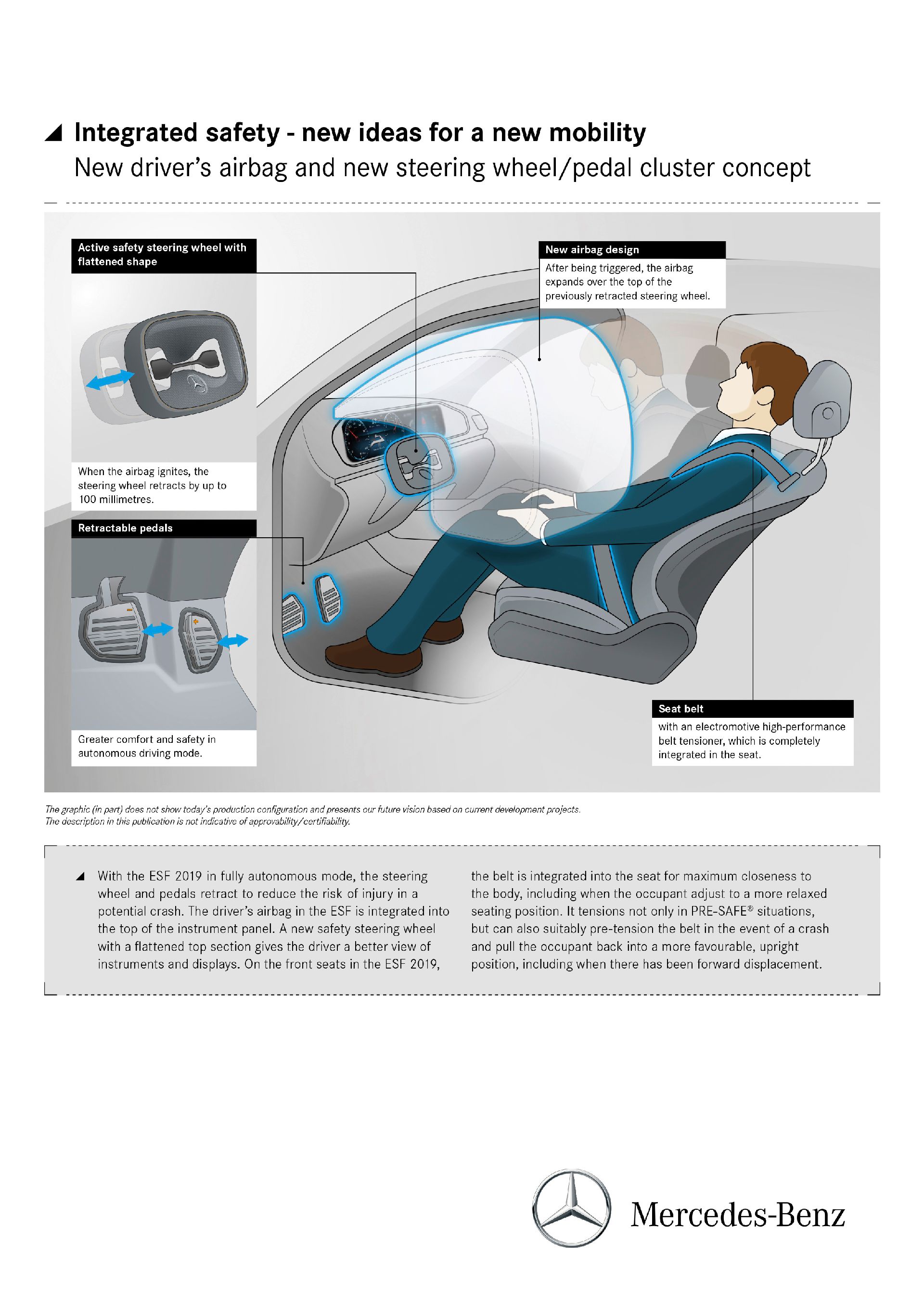 Integrated safety - new ideas for a new mobility

New driver's airbag and new steering wheel/pedal cluster concept

Active safety steering wheel with flattened shape

When the airbag ignites, the steering wheel retracts by up to 100 millimetres.

Retractable pedals

Greater comfort and safety in autonomous driving mode.

New airbag design

After being triggered, the airbag expands over the top of the previously retracted steering wheel.

Seat belt

with an electromotive high-performance belt tensioner, which is completely integrated in the seat.

The graphic (in part) does not show today's production configuration and presents our future vision based on current development projects.
The description in this publication is not indicative of approvability/certifiability.

With the ESF 2019 in fully autonomous mode, the steering wheel and pedals retract to reduce the risk of injury in a potential crash. The driver's airbag in the ESF is integrated into the top of the instrument panel. A new safety steering wheel with a flattened top section gives the driver a better view of instruments and displays. On the front seats in the ESF 2019, the belt is integrated into the seat for maximum closeness to the body, including when the occupant adjust to a more relaxed seating position. It tensions not only in PRE-SAFE® situations, but can also suitably pre-tension the belt in the event of a crash and pull the occupant back into a more favourable, upright position, including when there has been forward displacement.

Mercedes-Benz