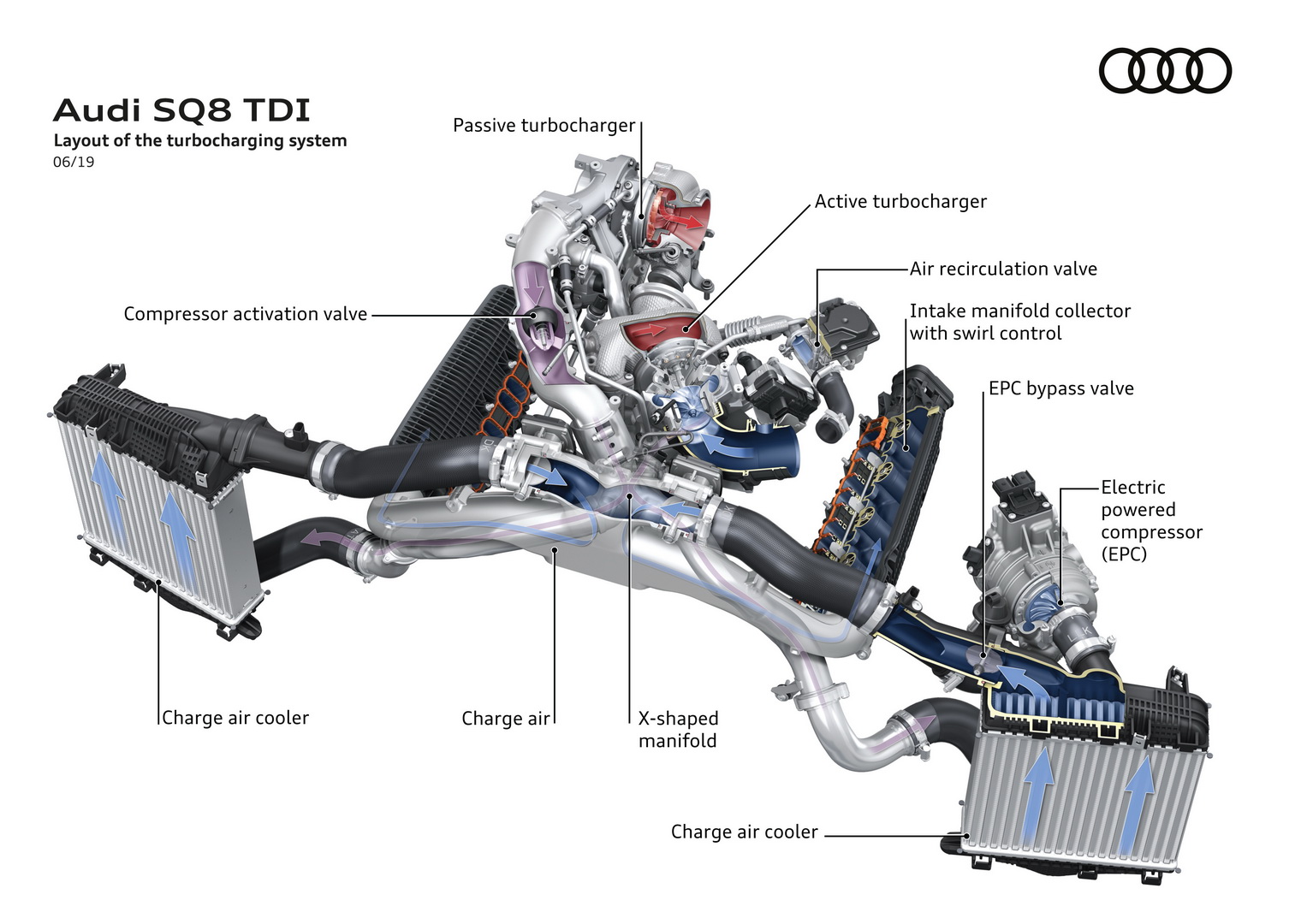 Audi SQ8 TDI
Layout of the turbocharging system
06/19

Passive turbocharger

Active turbocharger

Air recirculation valve

Intake manifold collector with swirl control

Compressor activation valve

EPC bypass valve

Electric powered compressor (EPC)

Charge air cooler

Charge air

X-shaped manifold

Charge air cooler