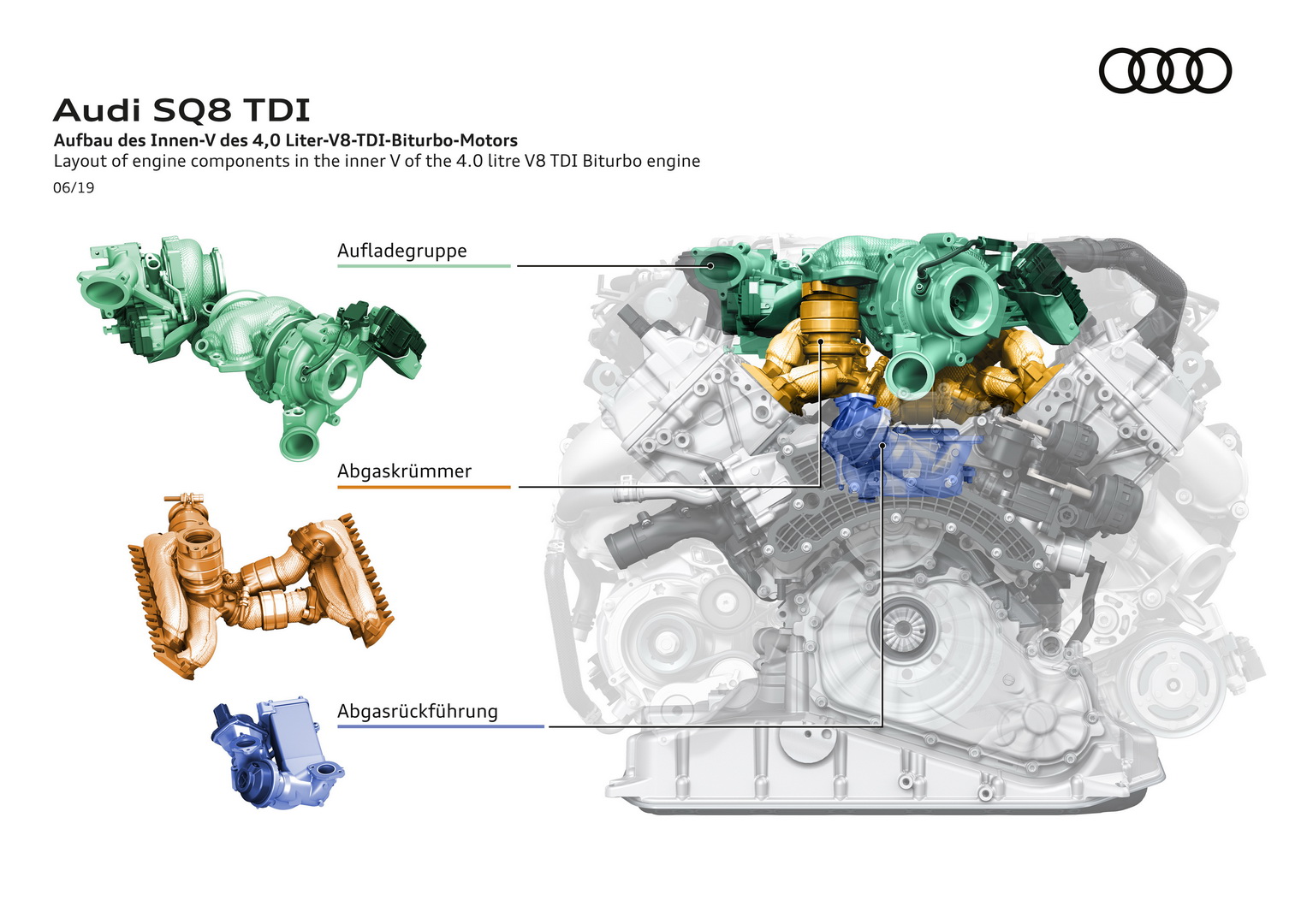 Audi SQ8 TDI
Aufbau des Innen-V des 4,0 Liter-V8-TDI-Biturbo-Motors
Layout of engine components in the inner V of the 4.0 litre V8 TDI Biturbo engine
06/19

Aufladegruppe

Abgaskrümmer

Abgasrückführung