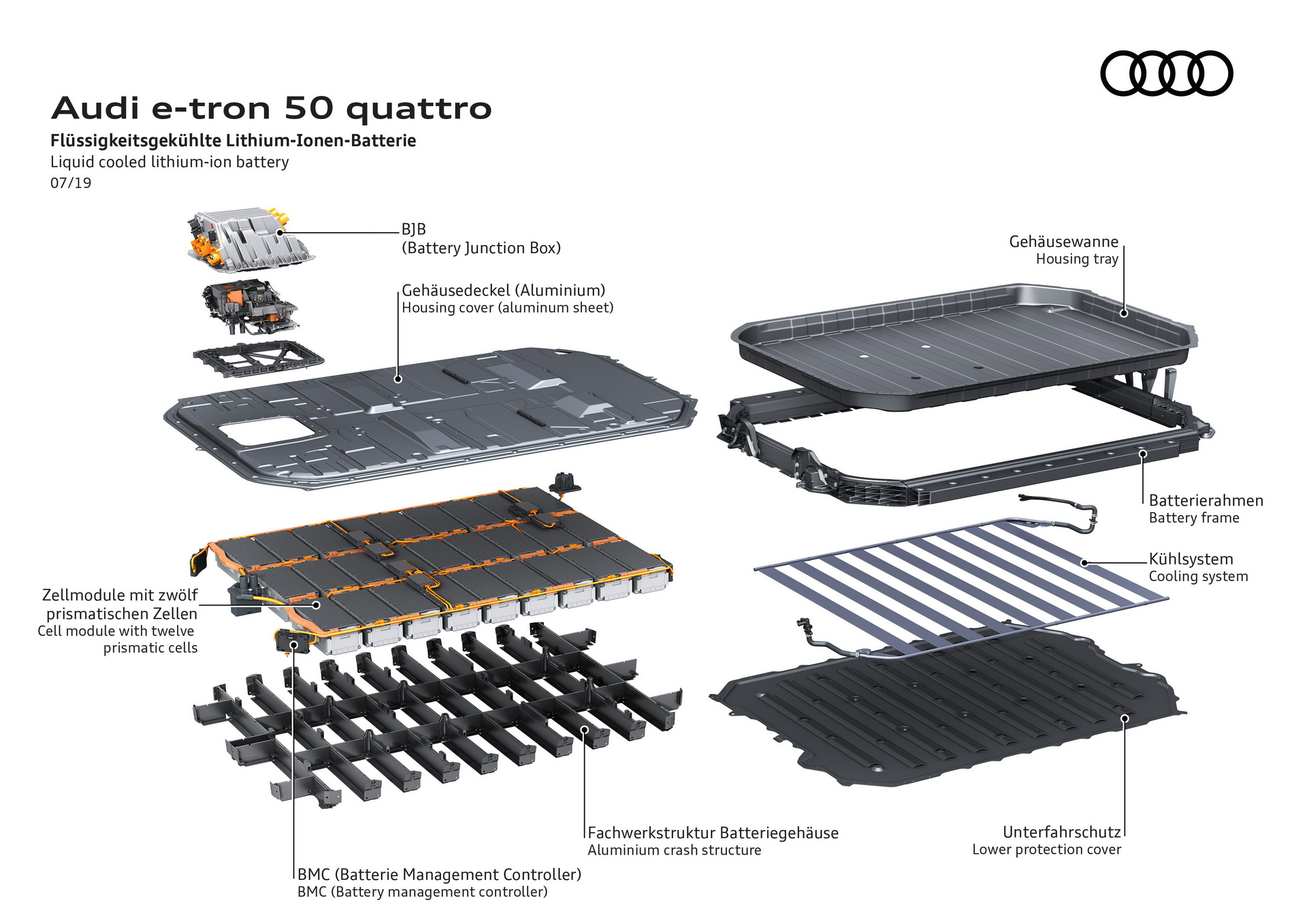 Audi e-tron 50 quattro
Flüssigkeitsgekühlte Lithium-Ionen-Batterie
Liquid cooled lithium-ion battery
07/19

BJB
(Battery Junction Box)

Gehäusedeckel (Aluminium)
Housing cover (aluminum sheet)

Gehäusewanne
Housing tray

Batterierahmen
Battery frame

Kühlsystem
Cooling system

Zellmodule mit zwölf prismatischen Zellen
Cell module with twelve prismatic cells

Fachwerkstruktur Batteriegehäuse
Aluminium crash structure

Unterfahrschutz
Lower protection cover

BMC (Batterie Management Controller)
BMC (Battery management controller)