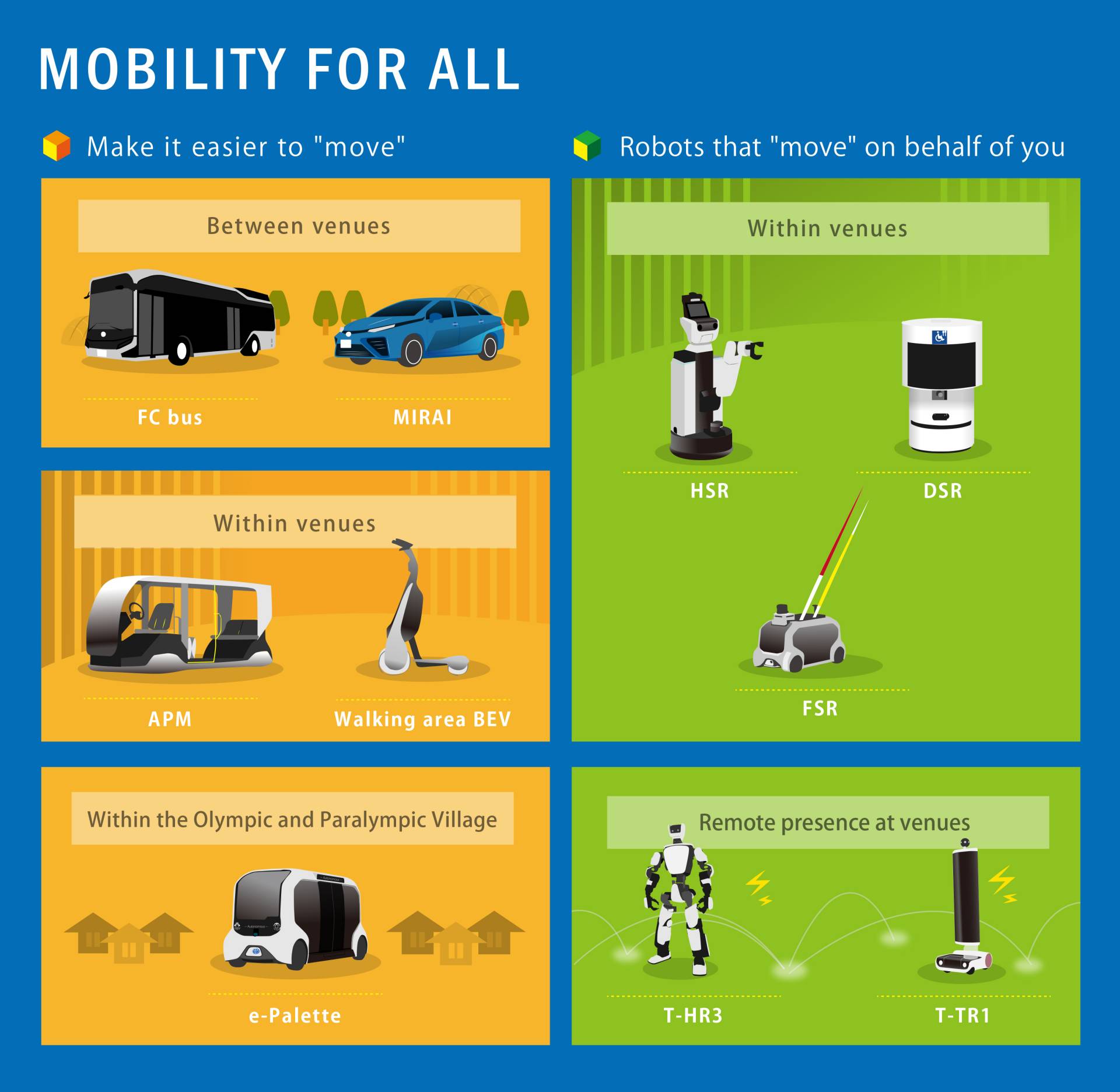 MOBILITY FOR ALL

Make it easier to "move"

Between venues

FC bus

MIRAI

Within venues

APM

Walking area BEV

Within the Olympic and Paralympic Village

e-Palette

Robots that "move" on behalf of you

Within venues

HSR

DSR

FSR

Remote presence at venues

T-HR3

T-TR1