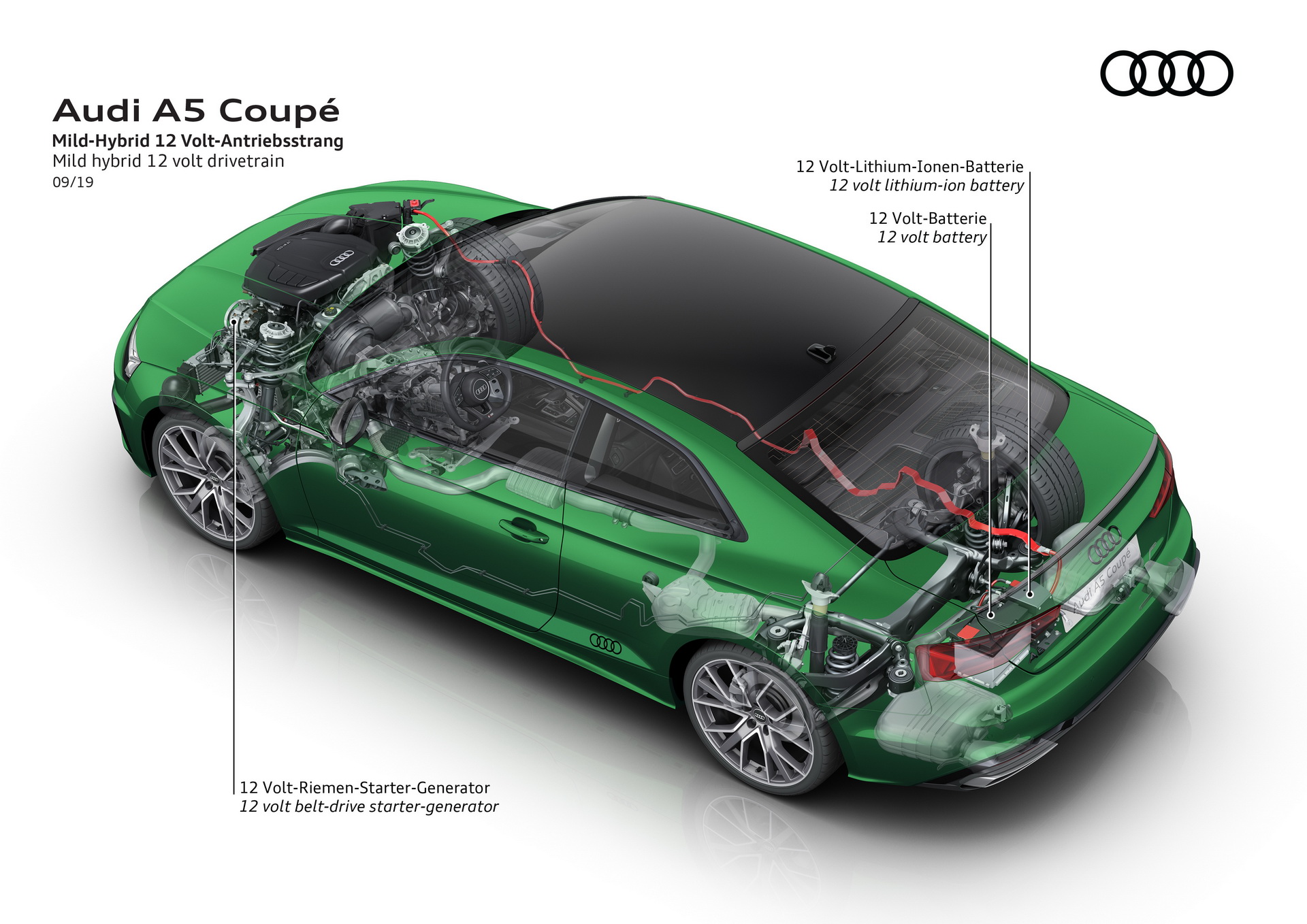 Audi A5 Coupé
Mild-Hybrid 12 Volt-Antriebsstrang
Mild hybrid 12 volt drivetrain
09/19

12 Volt-Lithium-Ionen-Batterie
12 volt lithium-ion battery

12 Volt-Batterie
12 volt battery

Audi A5 Coupé

12 Volt-Riemen-Starter-Generator
12 volt belt-drive starter-generator