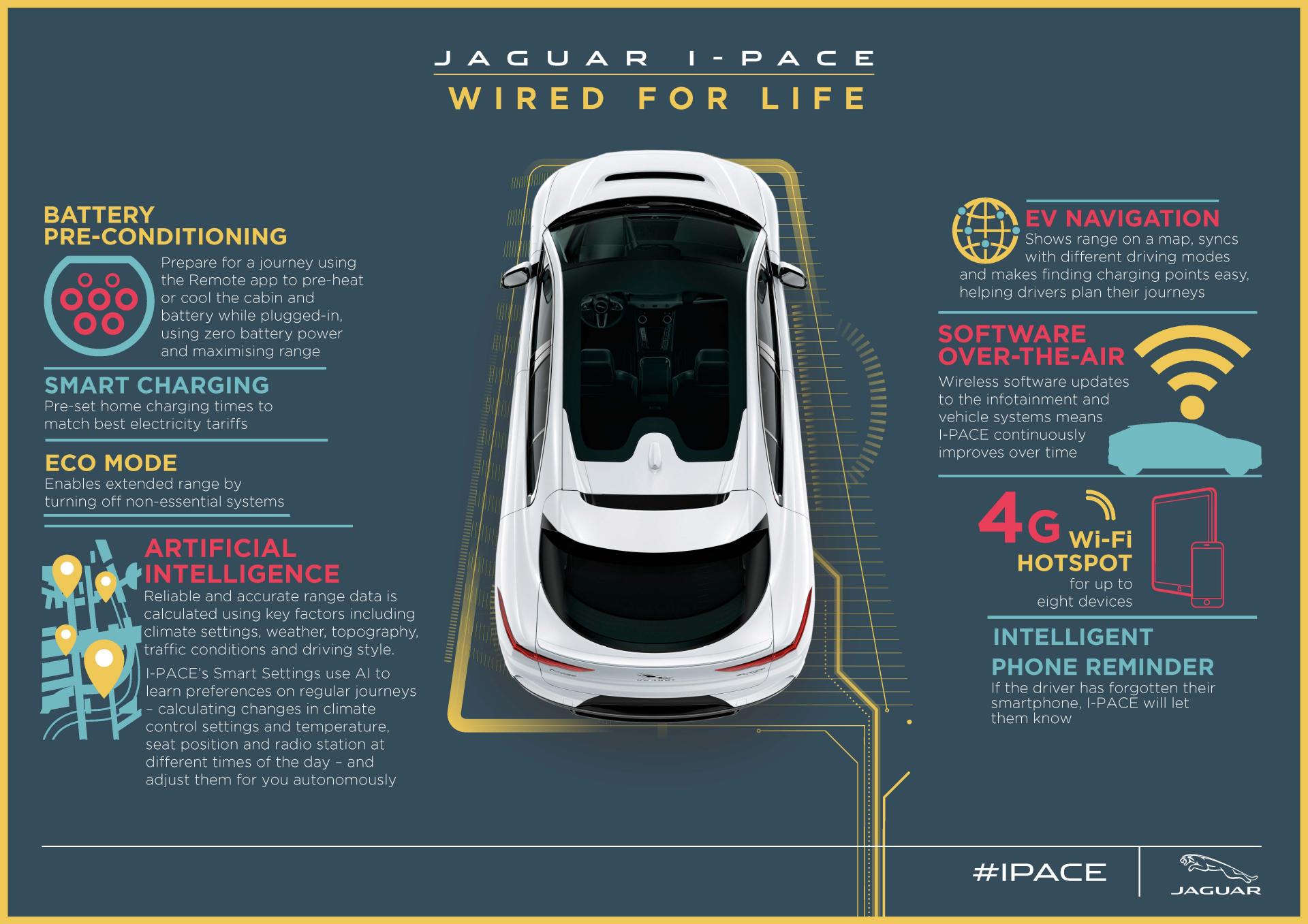 JAGUAR I-PACE
WIRED FOR LIFE

BATTERY PRE-CONDITIONING
Prepare for a journey using the Remote app to pre-heat or cool the cabin and battery while plugged-in, using zero battery power and maximising range

SMART CHARGING
Pre-set home charging times to match best electricity tariffs

ECO MODE
Enables extended range by turning off non-essential systems

ARTIFICIAL INTELLIGENCE
Reliable and accurate range data is calculated using key factors including climate settings, weather, topography, traffic conditions and driving style.

I-PACE's Smart Settings use AI to learn preferences on regular journeys – calculating changes in climate control settings and temperature, seat position and radio station at different times of the day – and adjust them for you autonomously

EV NAVIGATION
Shows range on a map, syncs with different driving modes and makes finding charging points easy, helping drivers plan their journeys

SOFTWARE OVER-THE-AIR
Wireless software updates to the infotainment and vehicle systems means I-PACE continuously improves over time

4G Wi-Fi HOTSPOT
for up to eight devices

INTELLIGENT PHONE REMINDER
If the driver has forgotten their smartphone, I-PACE will let them know

#IPACE

JAGUAR