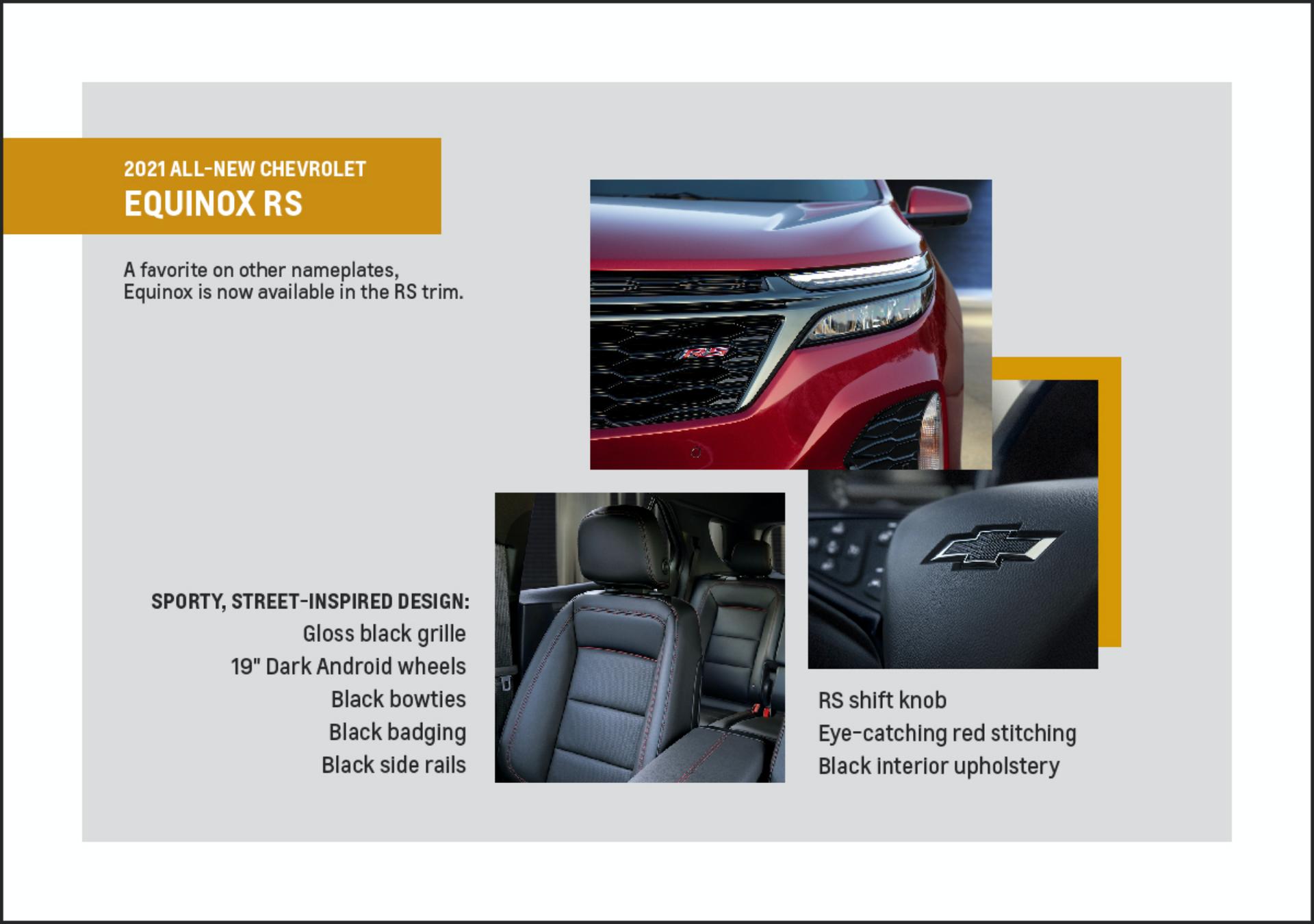 2021 ALL-NEW CHEVROLET
EQUINOX RS

A favorite on other nameplates, Equinox is now available in the RS trim.

RS

SPORTY, STREET-INSPIRED DESIGN:
Gloss black grille
19" Dark Android wheels
Black bowties
Black badging
Black side rails

RS shift knob
Eye-catching red stitching
Black interior upholstery