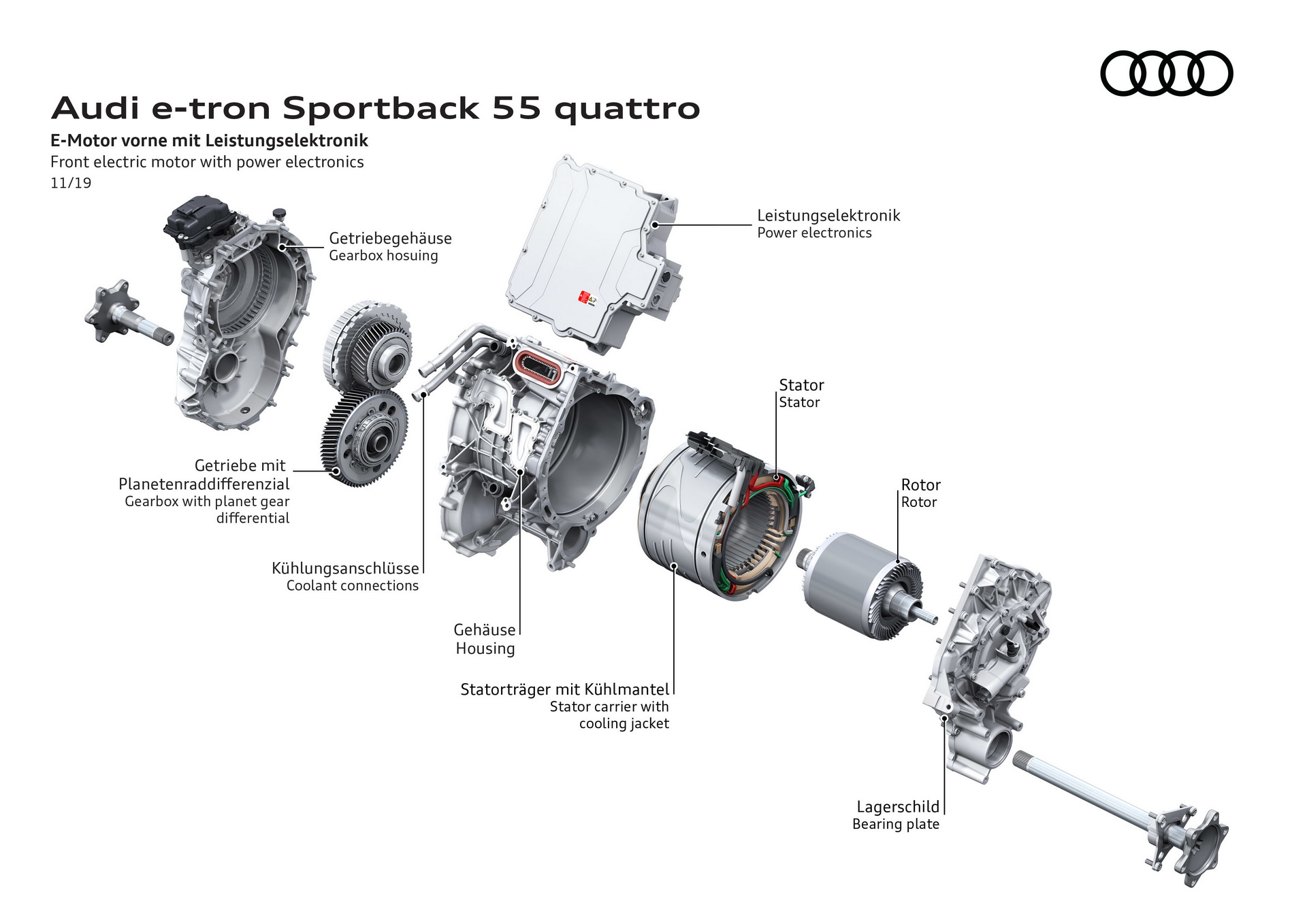 Audi e-tron Sportback 55 quattro
E-Motor vorne mit Leistungselektronik
Front electric motor with power electronics
11/19

Getriebegehäuse
Gearbox hosuing

Leistungselektronik
Power electronics

Stator
Stator

Getriebe mit Planetenraddifferenzial
Gearbox with planet gear differential

Rotor
Rotor

Kühlungsanschlüsse
Coolant connections

Gehäuse
Housing

Statorträger mit Kühlmantel
Stator carrier with cooling jacket

Lagerschild
Bearing plate