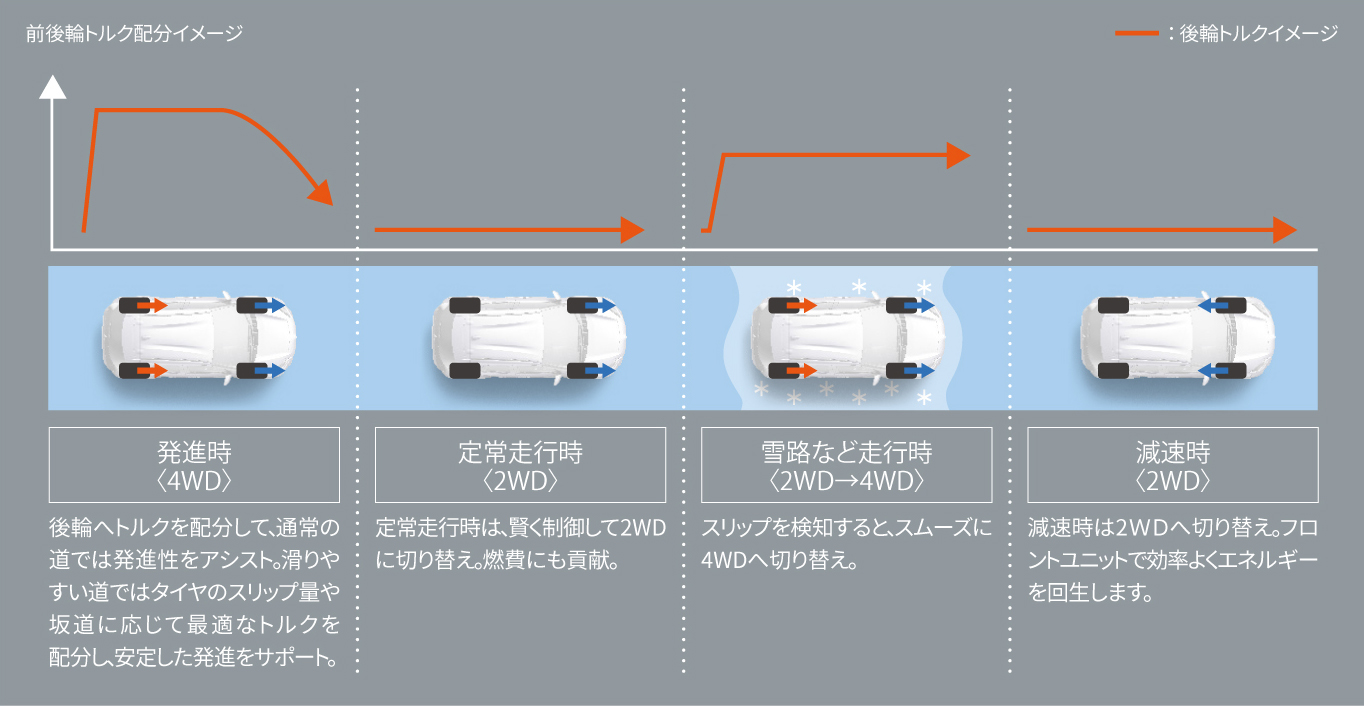 前後輪トルク配分イメージ

：後輪トルクイメージ

発進時
〈4WD〉

後輪へトルクを配分して、通常の道では発進性をアシスト。滑りやすい道ではタイヤのスリップ量や坂道に応じて最適なトルクを配分し、安定した発進をサポート。

定常走行時
〈2WD〉

定常走行時は、賢く制御して2WDに切り替え。燃費にも貢献。

雪路など走行時
〈2WD→4WD〉

スリップを検知すると、スムーズに4WDへ切り替え。

減速時
〈2WD〉

減速時は2WDへ切り替え。フロントユニットで効率よくエネルギーを回生します。