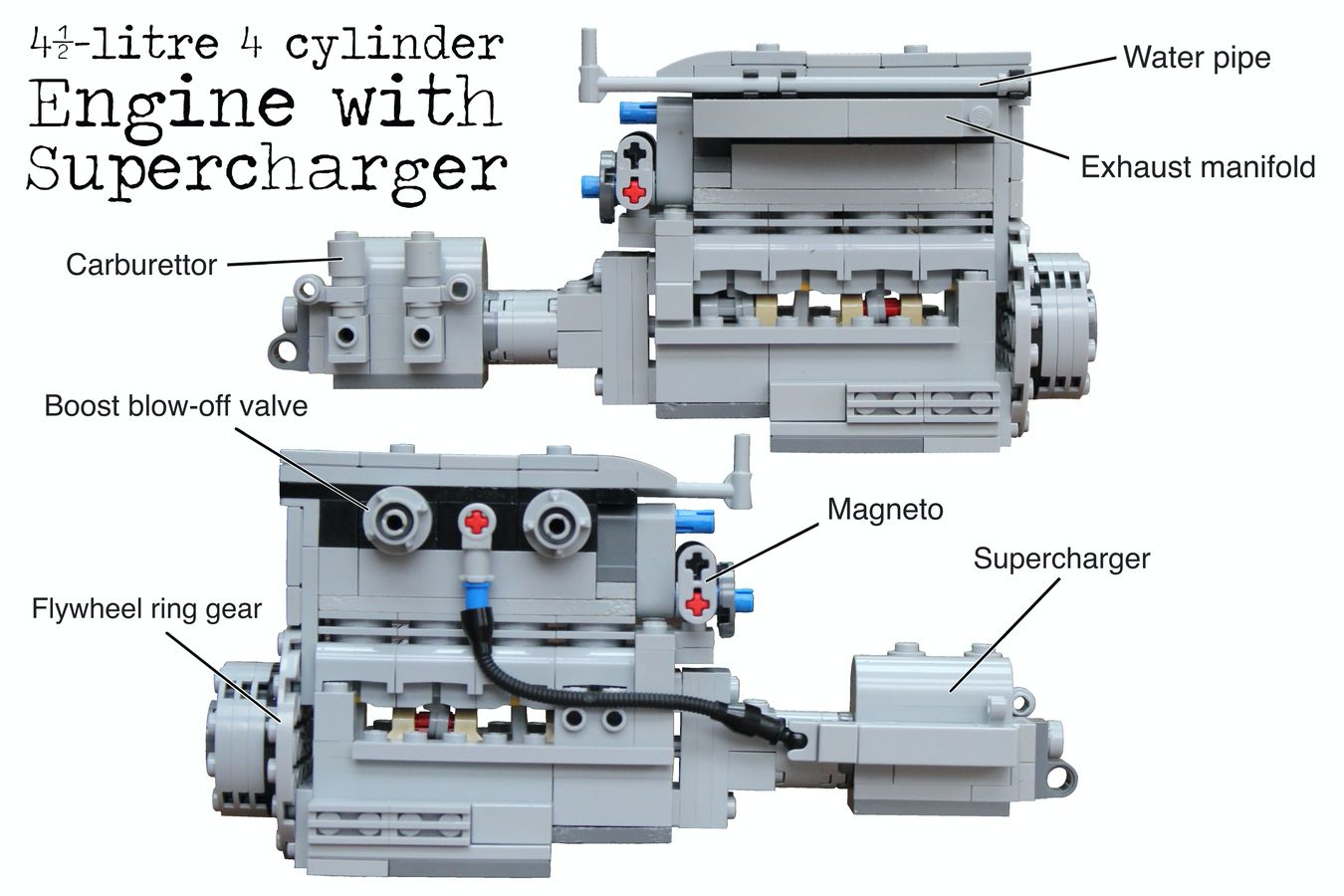 $4\frac{1}{2}$-litre 4 cylinder
Engine with
Supercharger

Water pipe

Exhaust manifold

Carburettor

Boost blow-off valve

Magneto

Supercharger

Flywheel ring gear