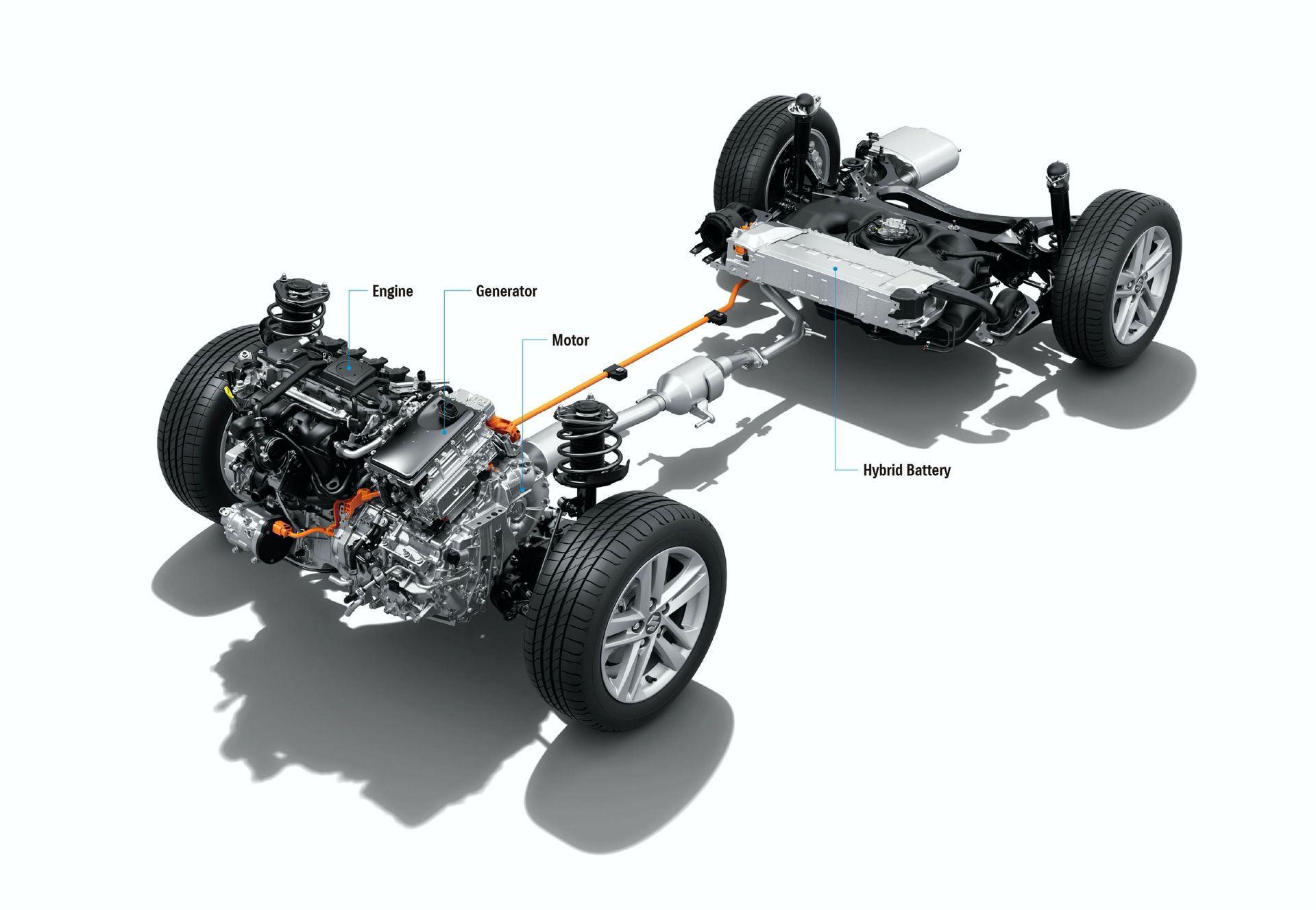 Engine

Generator

Motor

Hybrid Battery