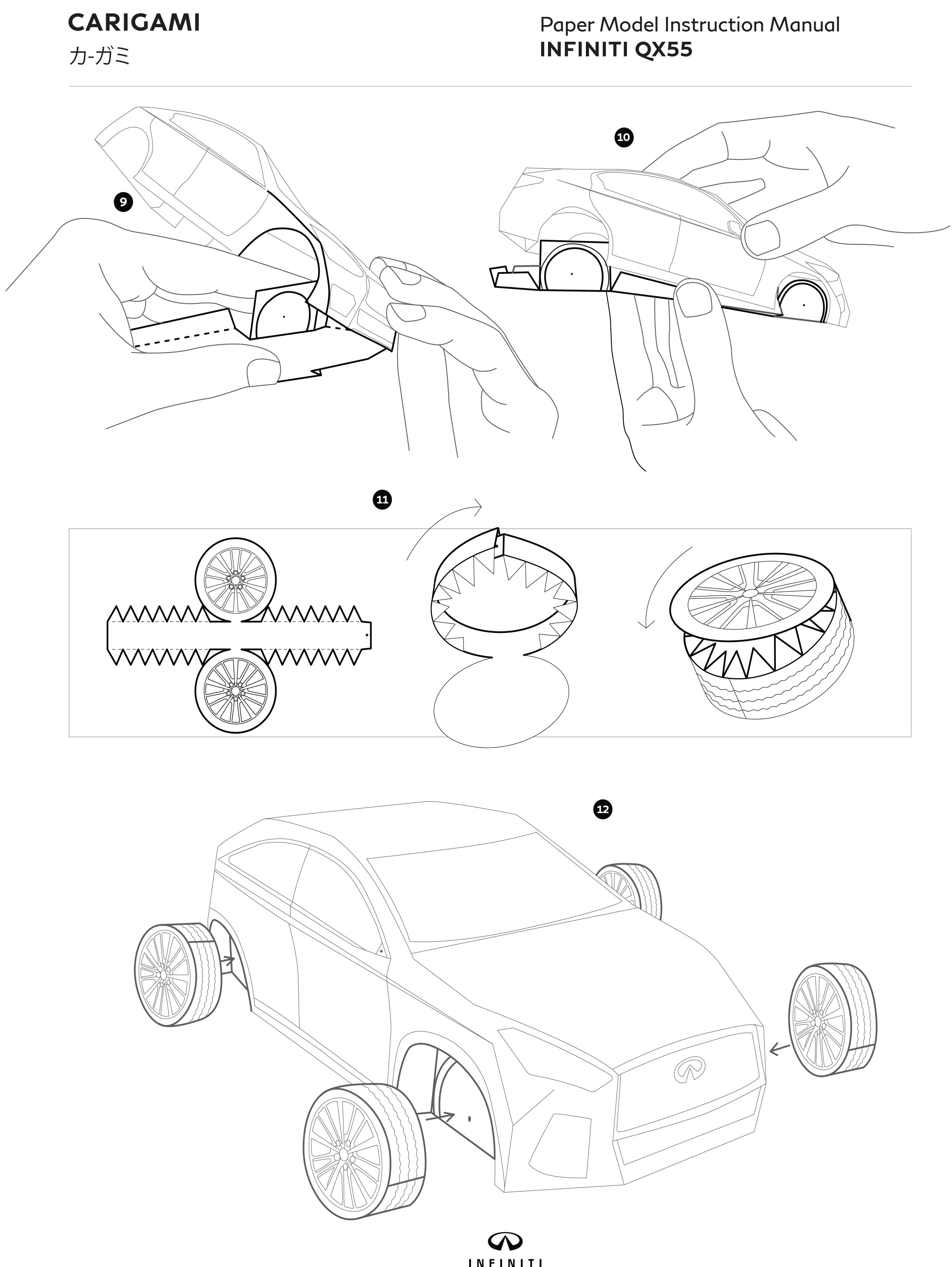 CARIGAMI
カ-ガミ

Paper Model Instruction Manual
INFINITI QX55

9

10

11

12

INFINITI