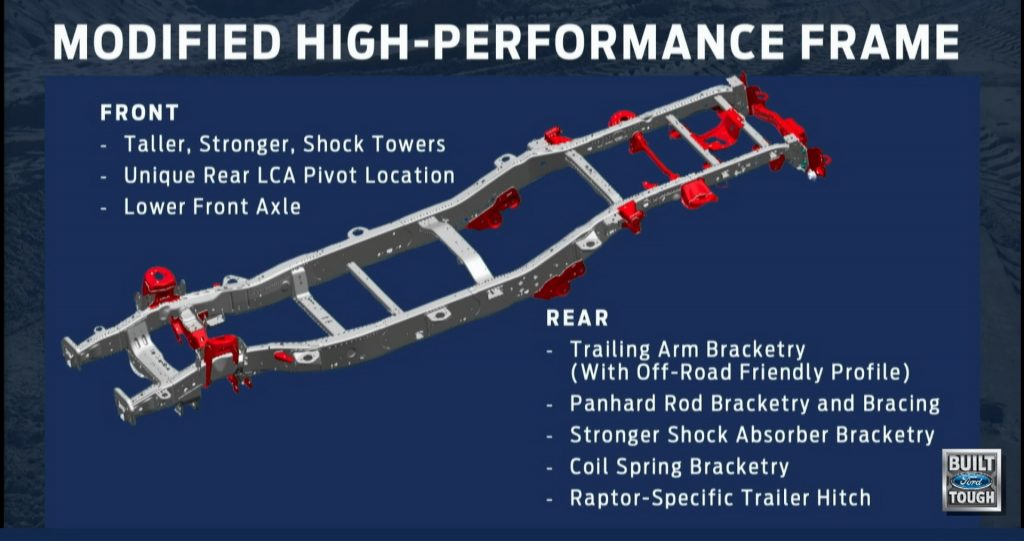 MODIFIED HIGH-PERFORMANCE FRAME

FRONT
- Taller, Stronger, Shock Towers
- Unique Rear LCA Pivot Location
- Lower Front Axle

REAR
- Trailing Arm Bracketry (With Off-Road Friendly Profile)
- Panhard Rod Bracketry and Bracing
- Stronger Shock Absorber Bracketry
- Coil Spring Bracketry
- Raptor-Specific Trailer Hitch

BUILT Ford TOUGH