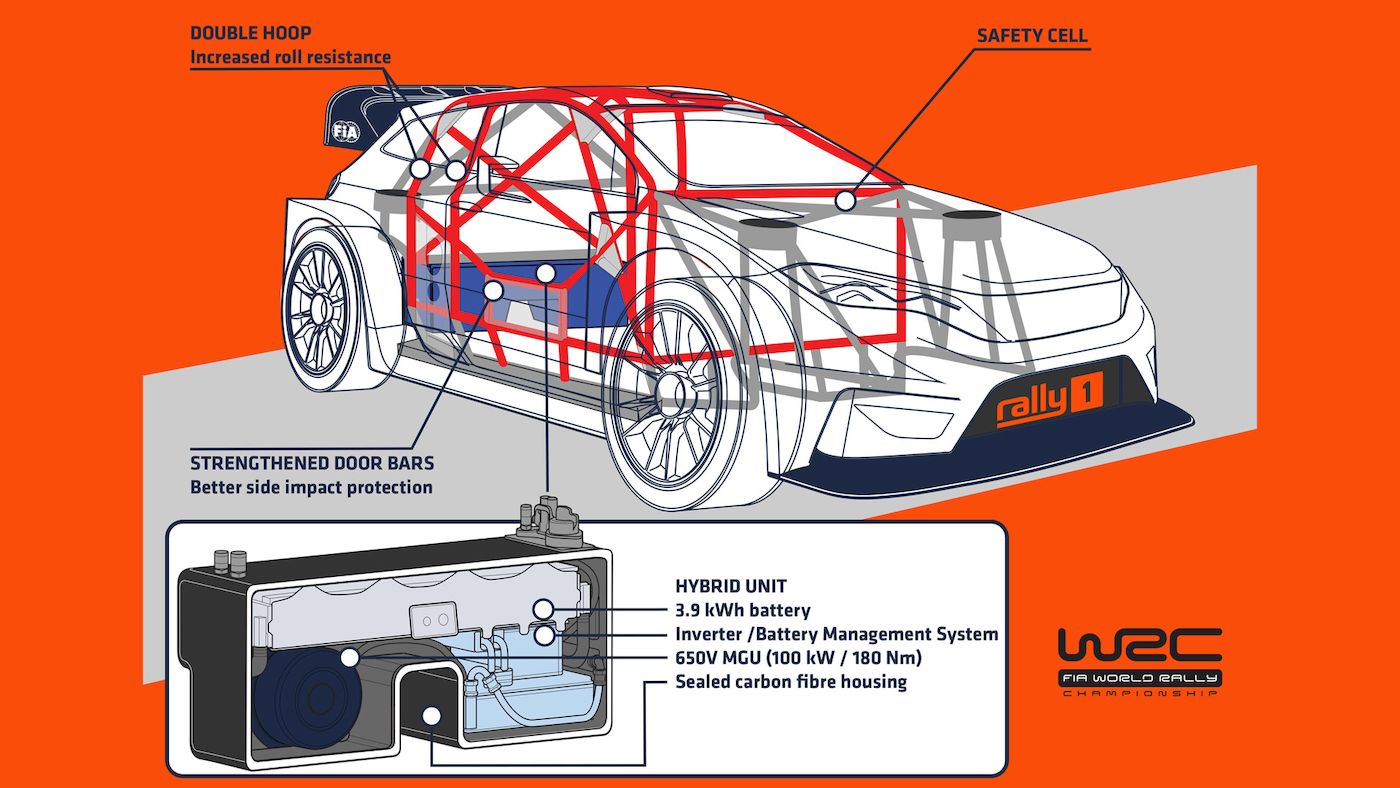 DOUBLE HOOP
Increased roll resistance

SAFETY CELL

FIA

rally 1

STRENGTHENED DOOR BARS
Better side impact protection

HYBRID UNIT
3.9 kWh battery
Inverter /Battery Management System
650V MGU (100 kW / 180 Nm)
Sealed carbon fibre housing

WRC
FIA WORLD RALLY
CHAMPIONSHIP