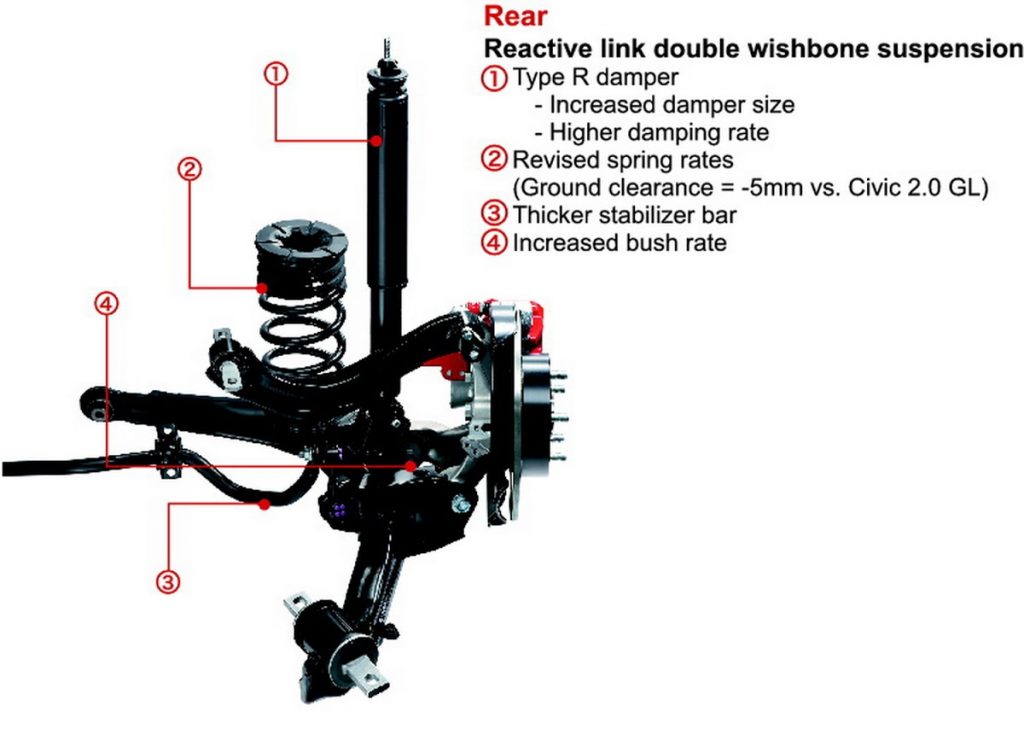 Rear
Reactive link double wishbone suspension
① Type R damper
- Increased damper size
- Higher damping rate
② Revised spring rates
(Ground clearance = -5mm vs. Civic 2.0 GL)
③ Thicker stabilizer bar
④ Increased bush rate

①
②
④
③