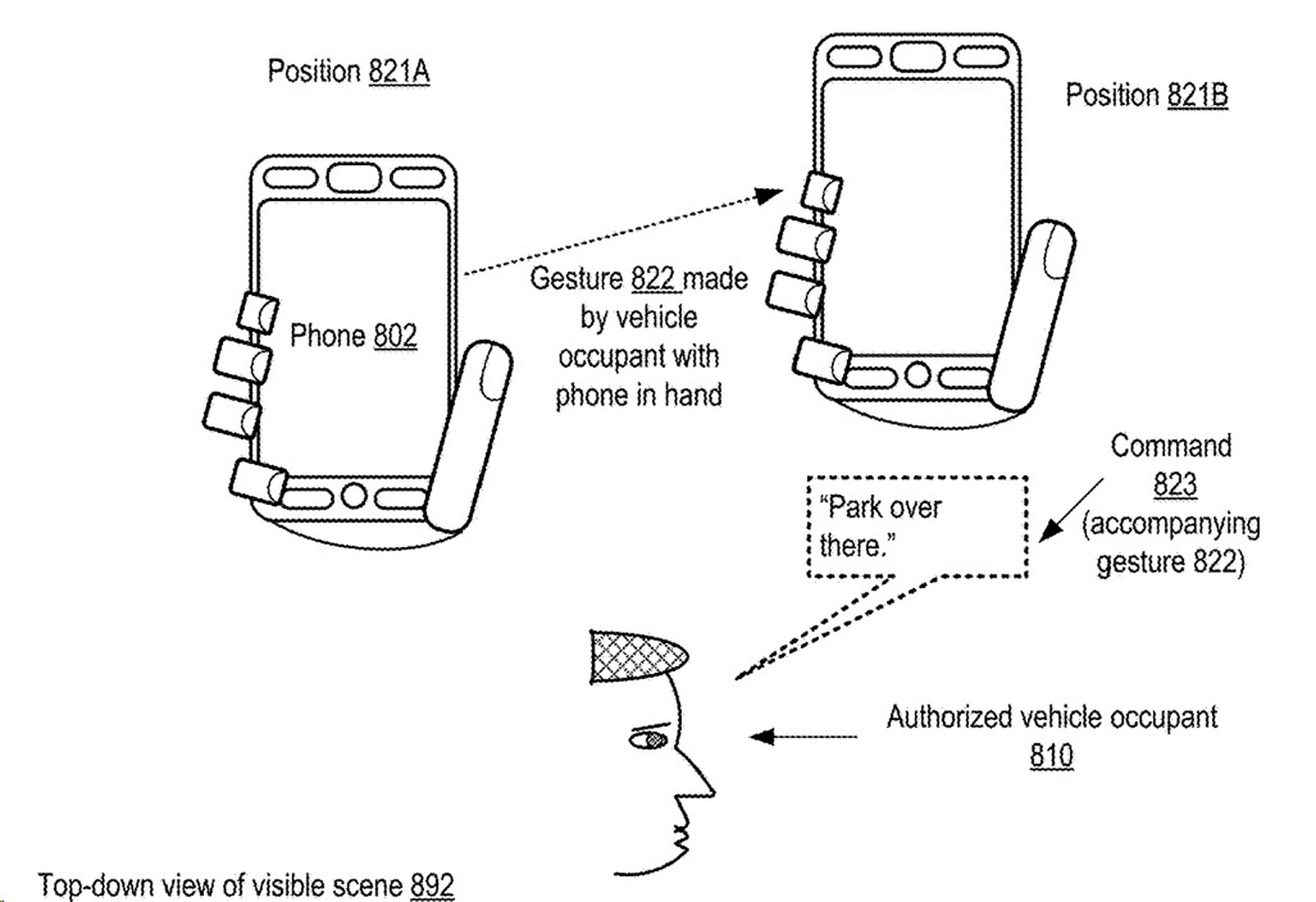 Position 821A

Position 821B

Phone 802

Gesture 822 made by vehicle occupant with phone in hand

Command 823 (accompanying gesture 822)

"Park over there."

Authorized vehicle occupant 810

Top-down view of visible scene 892