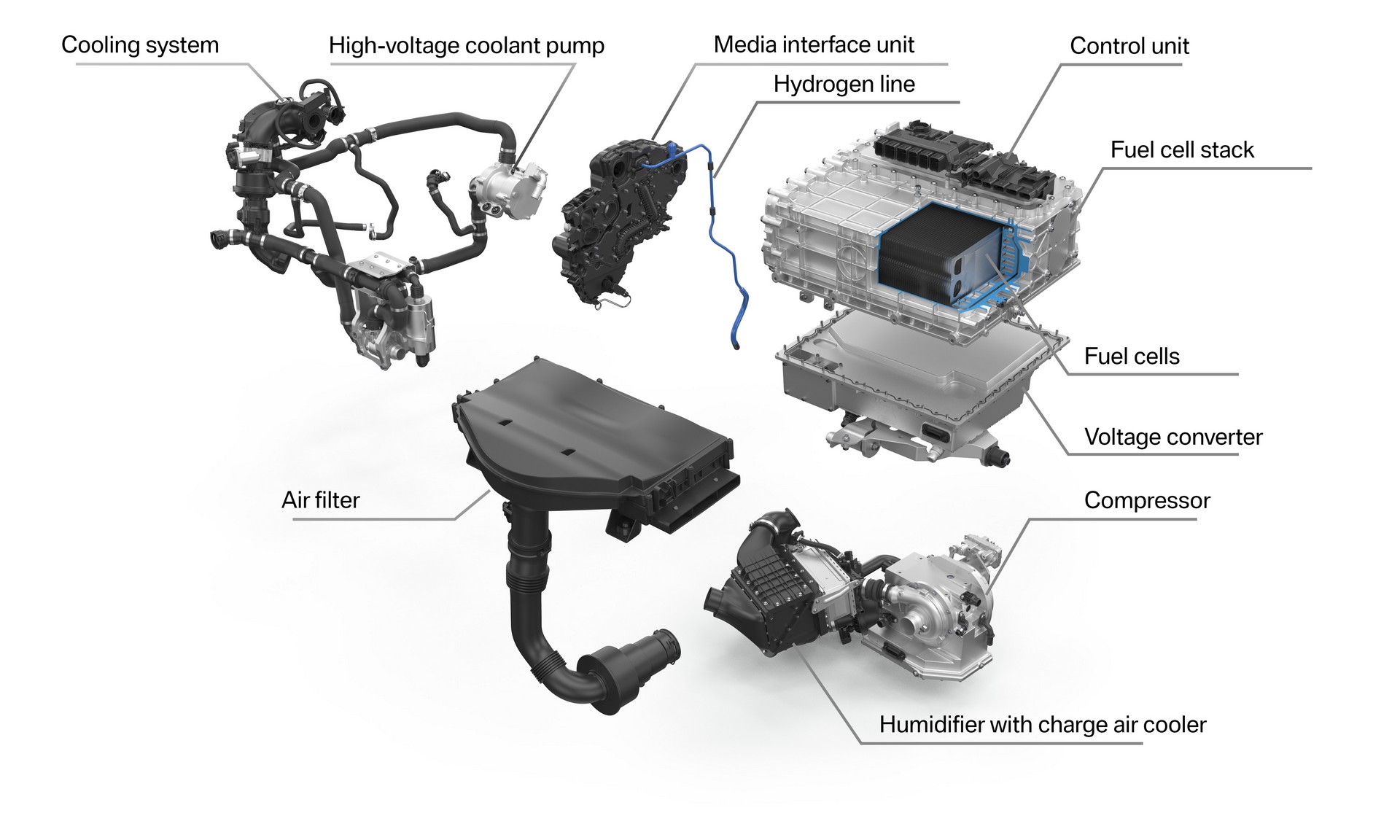 Cooling system
High-voltage coolant pump
Media interface unit
Hydrogen line
Control unit
Fuel cell stack
Fuel cells
Voltage converter
Air filter
Compressor
Humidifier with charge air cooler