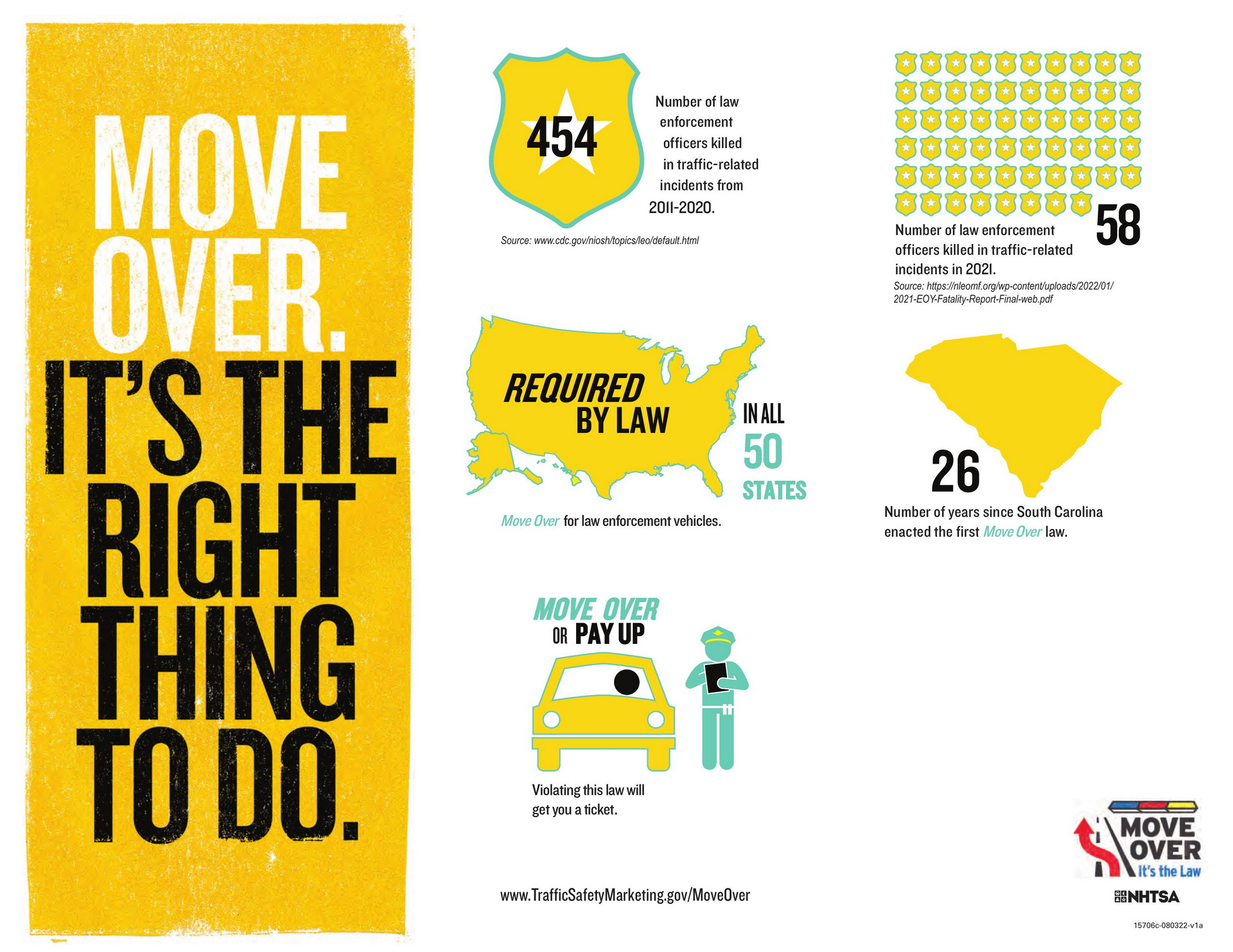 MOVE OVER. IT'S THE RIGHT THING TO DO.

454

Number of law enforcement officers killed in traffic-related incidents from 2011-2020.

Source: www.cdc.gov/niosh/topics/leo/default.html

58

Number of law enforcement officers killed in traffic-related incidents in 2021.

Source: https://nleomf.org/wp-content/uploads/2022/01/2021-EOY-Fatality-Report-Final-web.pdf

REQUIRED BY LAW

IN ALL 50 STATES

Move Over for law enforcement vehicles.

26

Number of years since South Carolina enacted the first Move Over law.

MOVE OVER OR PAY UP

Violating this law will get you a ticket.

www.TrafficSafetyMarketing.gov/MoveOver

MOVE OVER It's the Law

NHTSA

15706c-080322-v1a