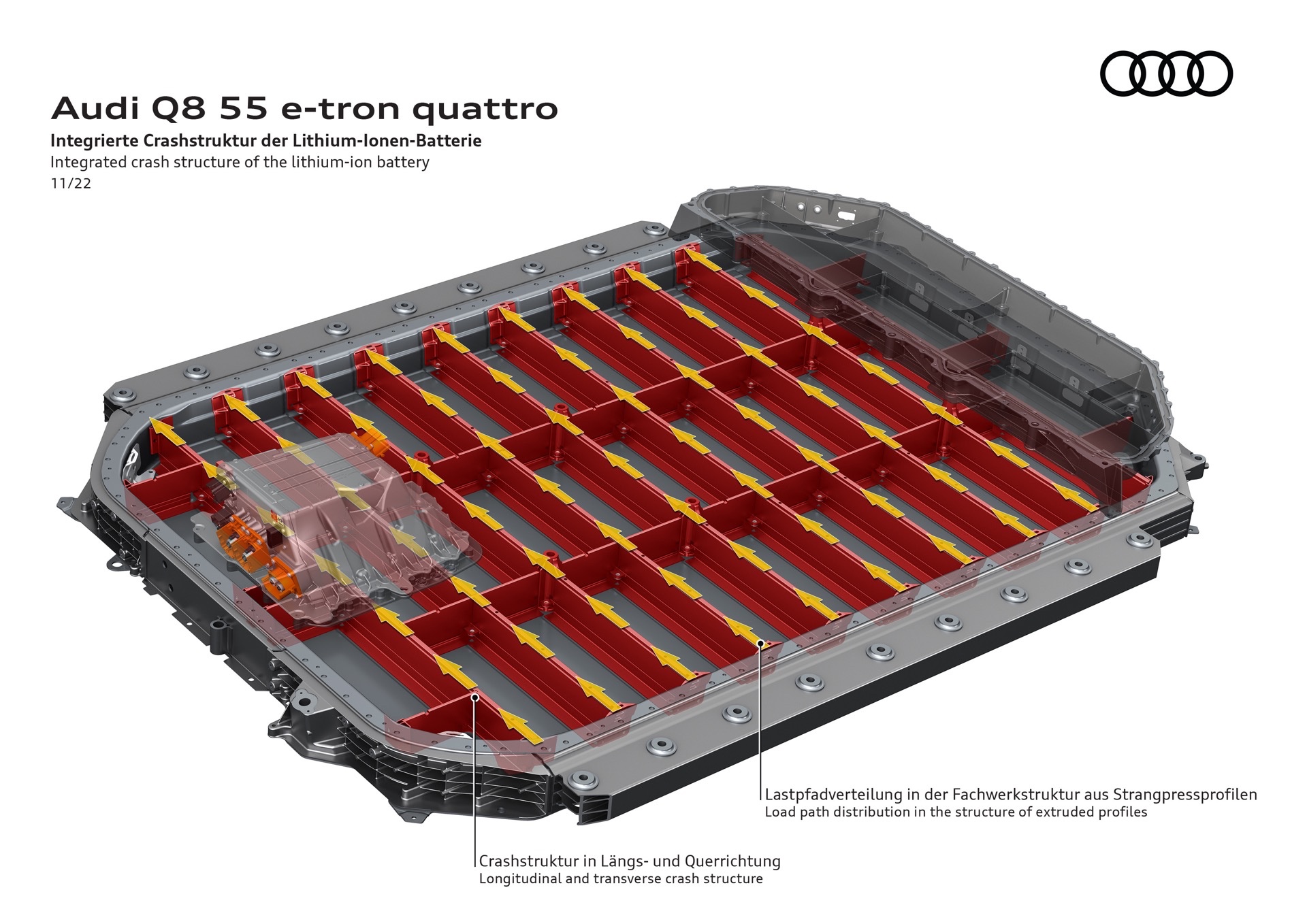 Audi Q8 55 e-tron quattro

Integrierte Crashstruktur der Lithium-Ionen-Batterie
Integrated crash structure of the lithium-ion battery
11/22

Lastpfadverteilung in der Fachwerkstruktur aus Strangpressprofilen
Load path distribution in the structure of extruded profiles

Crashstruktur in Längs- und Querrichtung
Longitudinal and transverse crash structure