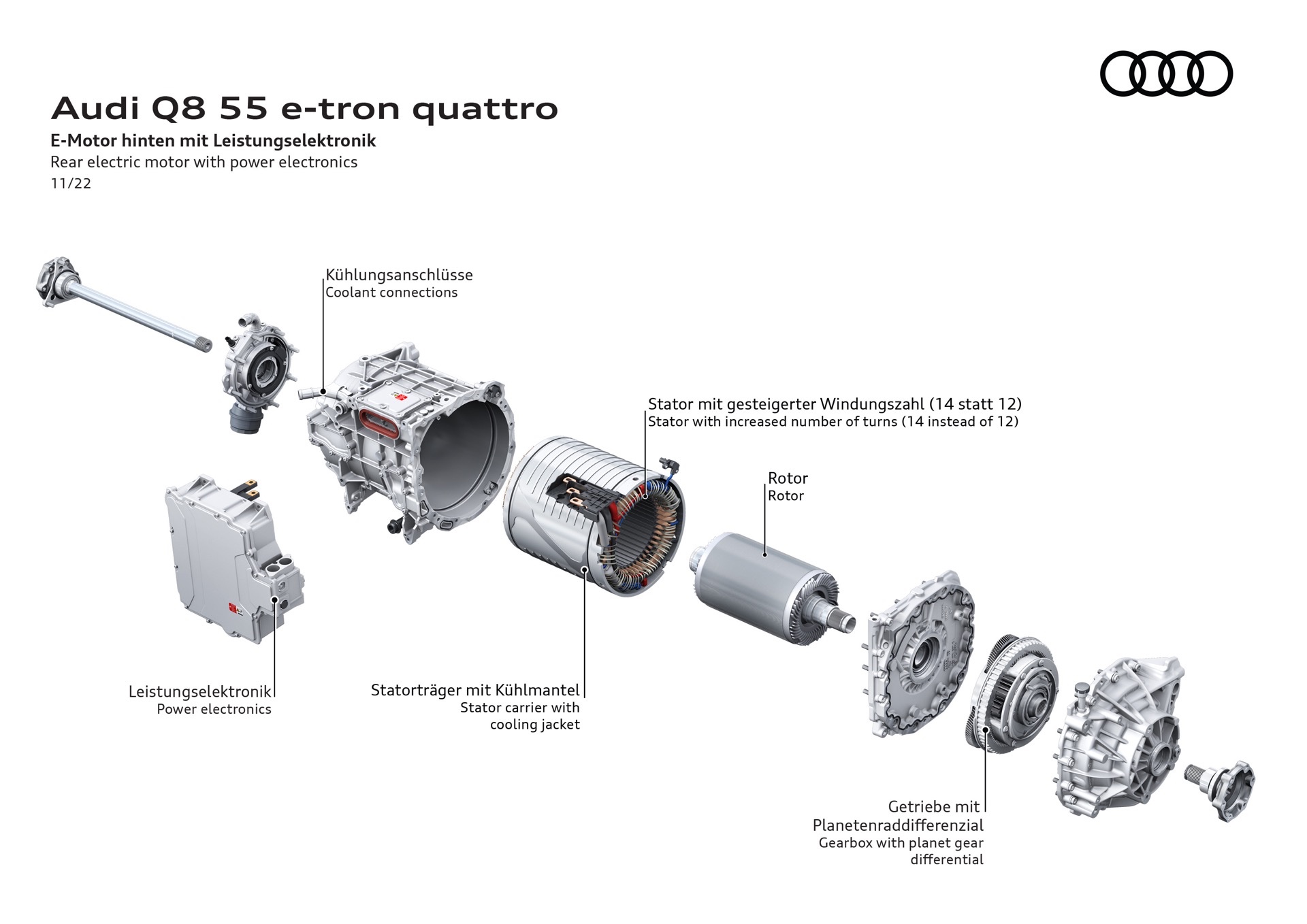 Audi Q8 55 e-tron quattro
E-Motor hinten mit Leistungselektronik
Rear electric motor with power electronics
11/22

Kühlungsanschlüsse
Coolant connections

Stator mit gesteigerter Windungszahl (14 statt 12)
Stator with increased number of turns (14 instead of 12)

Rotor
Rotor

Leistungselektronik
Power electronics

Statorträger mit Kühlmantel
Stator carrier with cooling jacket

Getriebe mit Planetenraddifferenzial
Gearbox with planet gear differential