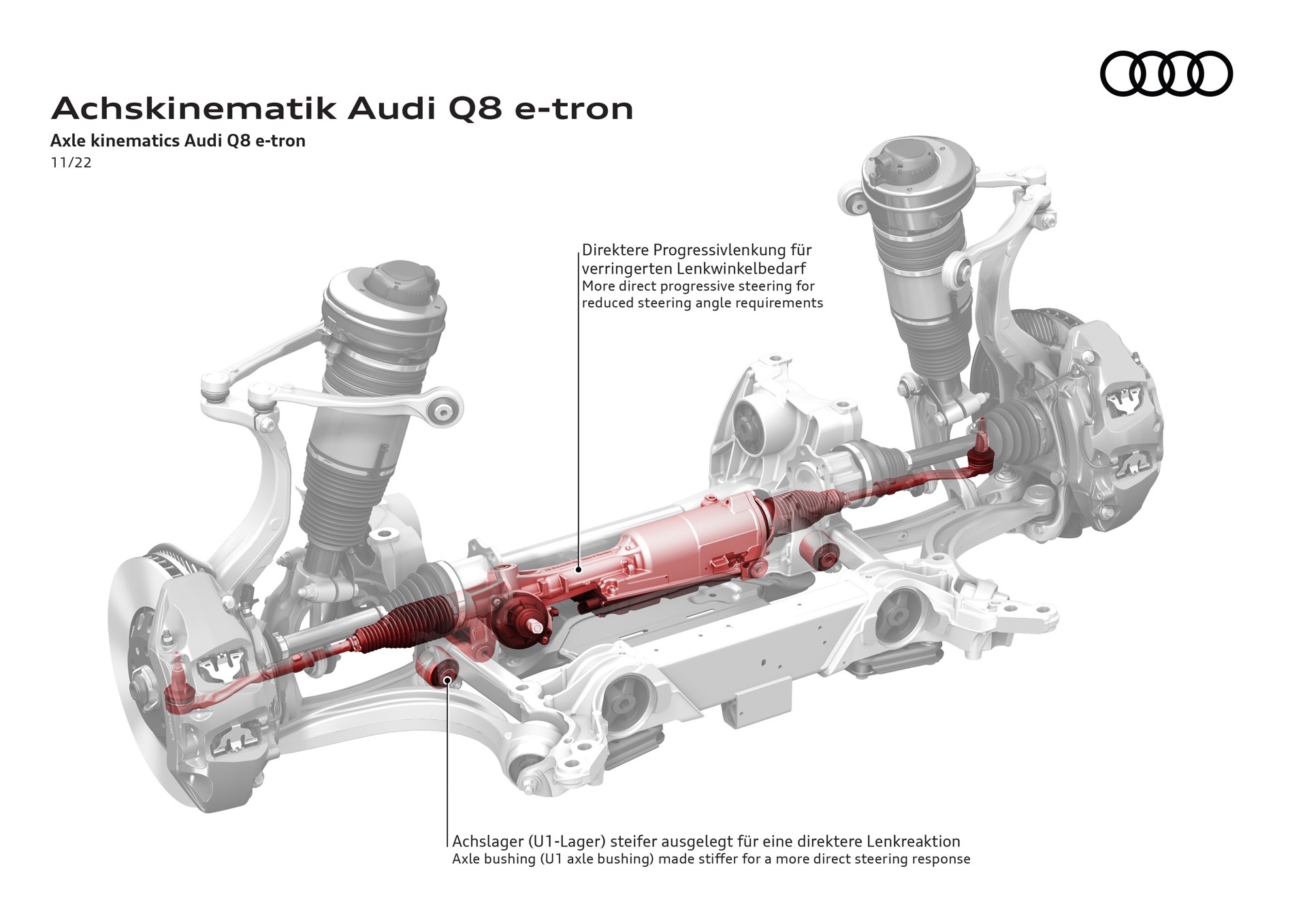 Achskinematik Audi Q8 e-tron

Axle kinematics Audi Q8 e-tron

11/22

Direktere Progressivlenkung für verringerten Lenkwinkelbedarf
More direct progressive steering for reduced steering angle requirements

Achslager (U1-Lager) steifer ausgelegt für eine direktere Lenkreaktion
Axle bushing (U1 axle bushing) made stiffer for a more direct steering response