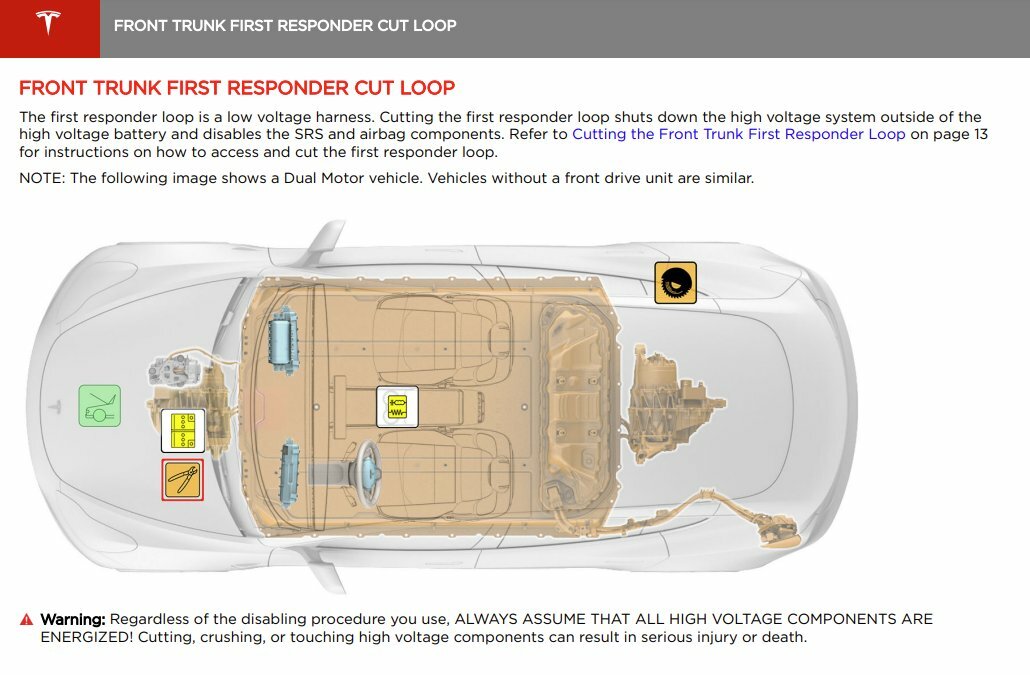 FRONT TRUNK FIRST RESPONDER CUT LOOP

FRONT TRUNK FIRST RESPONDER CUT LOOP

The first responder loop is a low voltage harness. Cutting the first responder loop shuts down the high voltage system outside of the high voltage battery and disables the SRS and airbag components. Refer to Cutting the Front Trunk First Responder Loop on page 13 for instructions on how to access and cut the first responder loop.

NOTE: The following image shows a Dual Motor vehicle. Vehicles without a front drive unit are similar.

Warning: Regardless of the disabling procedure you use, ALWAYS ASSUME THAT ALL HIGH VOLTAGE COMPONENTS ARE ENERGIZED! Cutting, crushing, or touching high voltage components can result in serious injury or death.