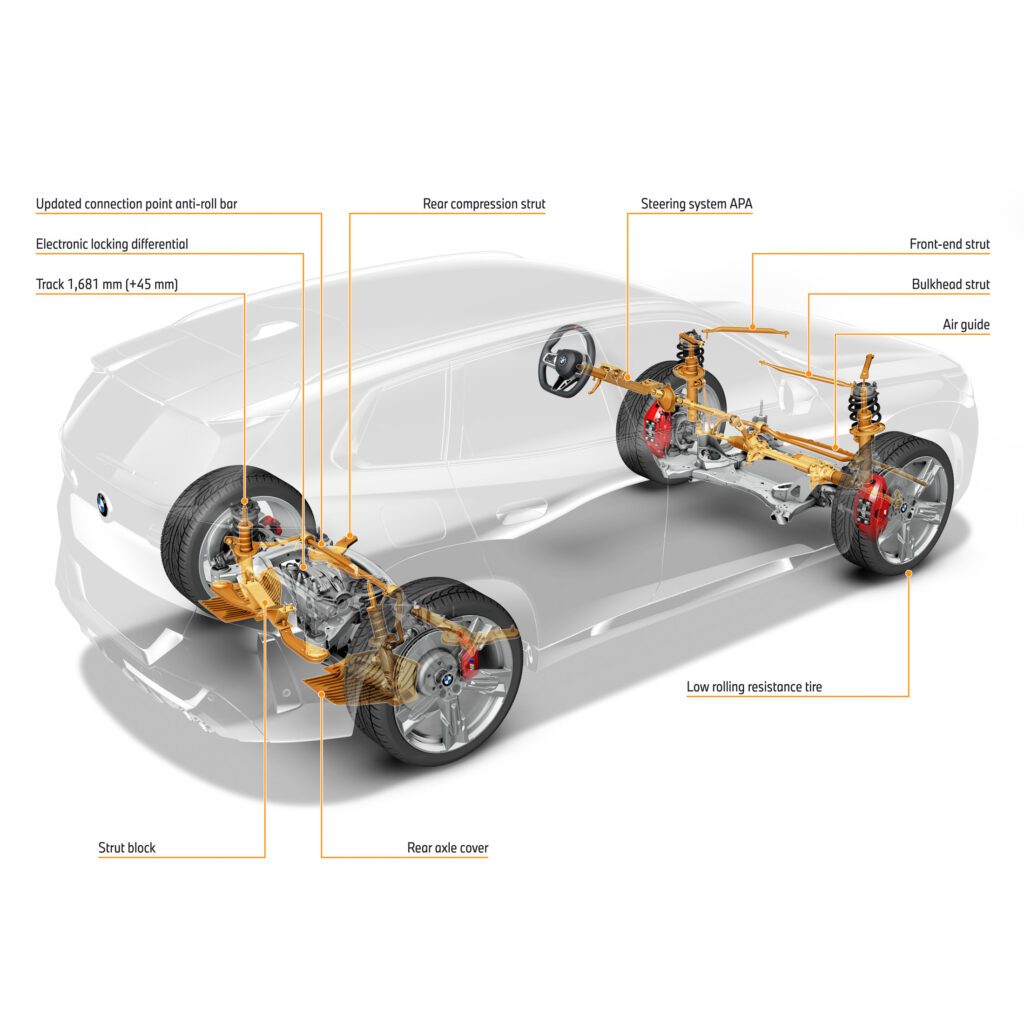 Updated connection point anti-roll bar

Electronic locking differential

Track 1,681 mm (+45 mm)

Rear compression strut

Steering system APA

Front-end strut

Bulkhead strut

Air guide

Low rolling resistance tire

Strut block

Rear axle cover