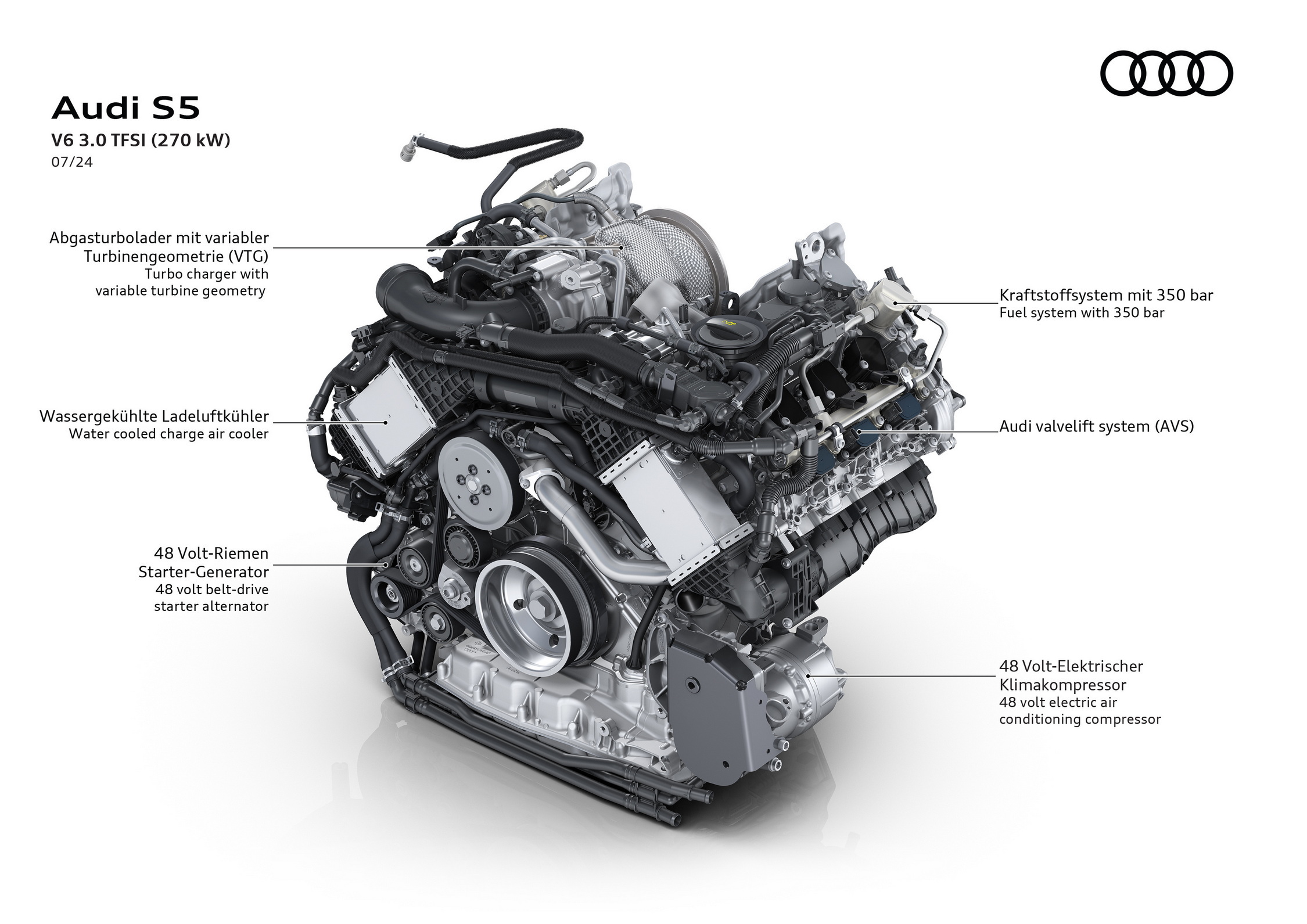 Audi S5
V6 3.0 TFSI (270 kW)
07/24

Abgasturbolader mit variabler Turbinengeometrie (VTG)
Turbo charger with variable turbine geometry

Wassergekühlte Ladeluftkühler
Water cooled charge air cooler

48 Volt-Riemen Starter-Generator
48 volt belt-drive starter alternator

Kraftstoffsystem mit 350 bar
Fuel system with 350 bar

Audi valvelift system (AVS)

48 Volt-Elektrischer Klimakompressor
48 volt electric air conditioning compressor