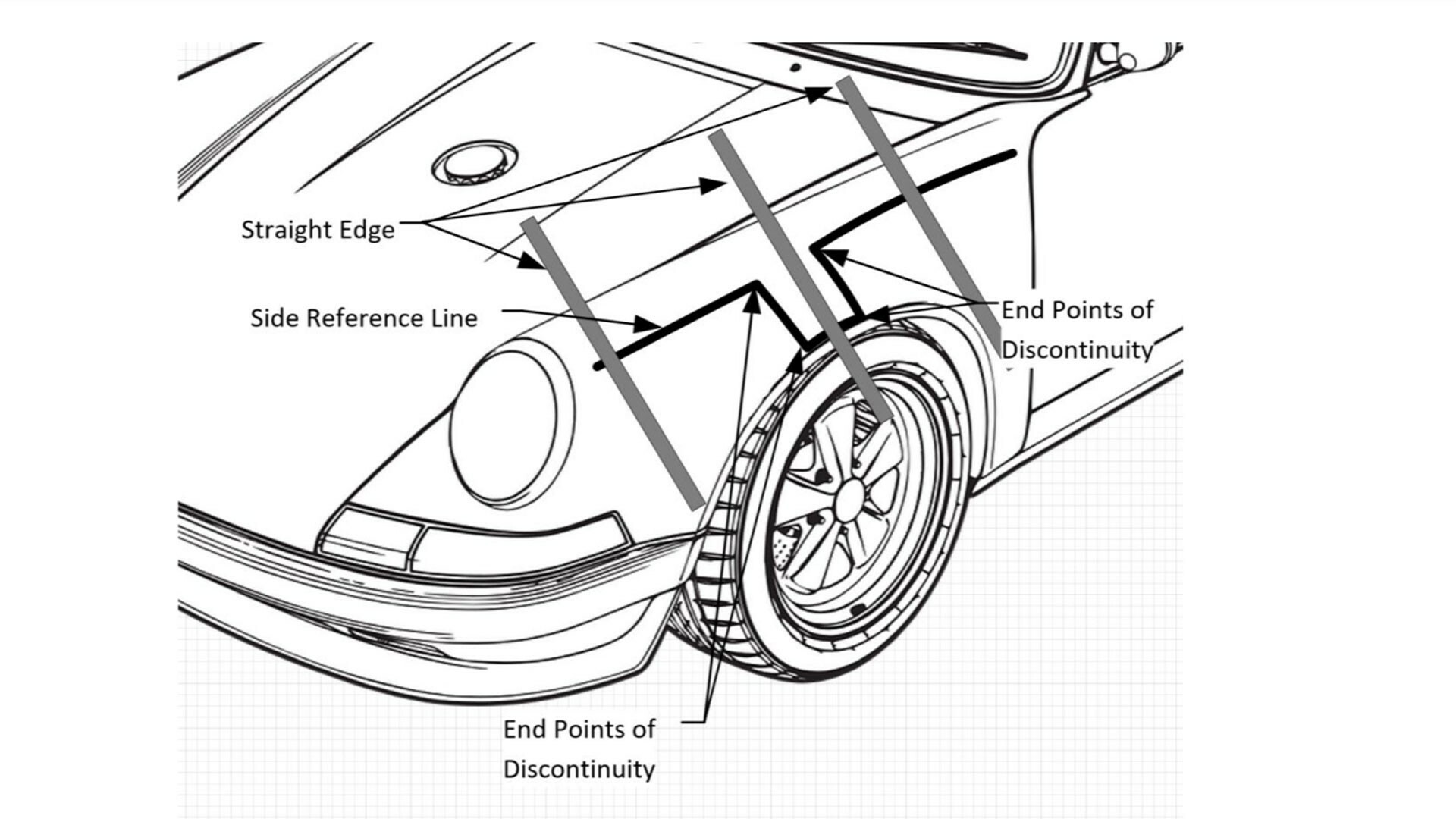 Straight Edge

Side Reference Line

End Points of Discontinuity

End Points of Discontinuity