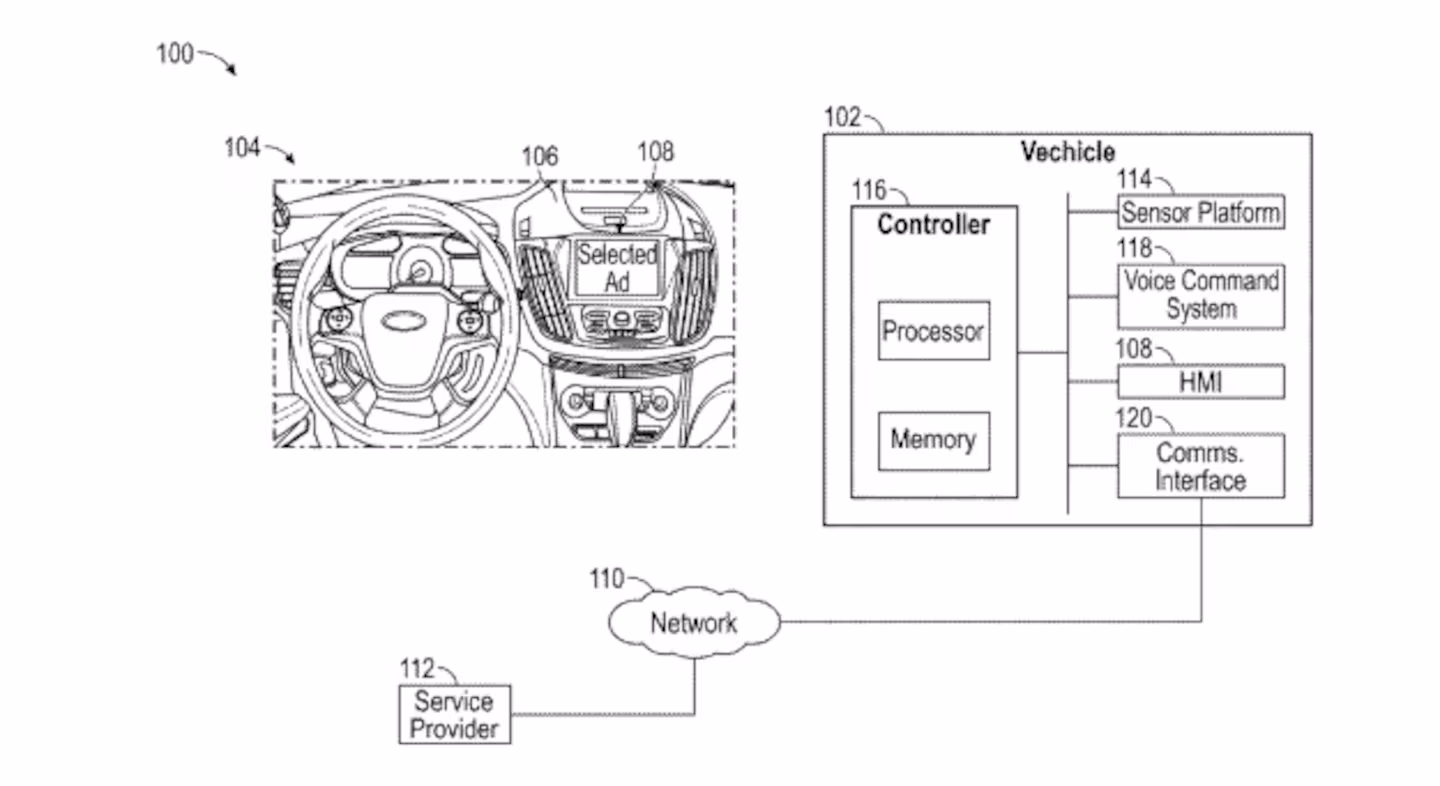 100

104

106

108

Selected Ad

102

Vechicle

116

Controller

Processor

Memory

114

Sensor Platform

118

Voice Command System

108

HMI

120

Comms. Interface

110

Network

112

Service Provider